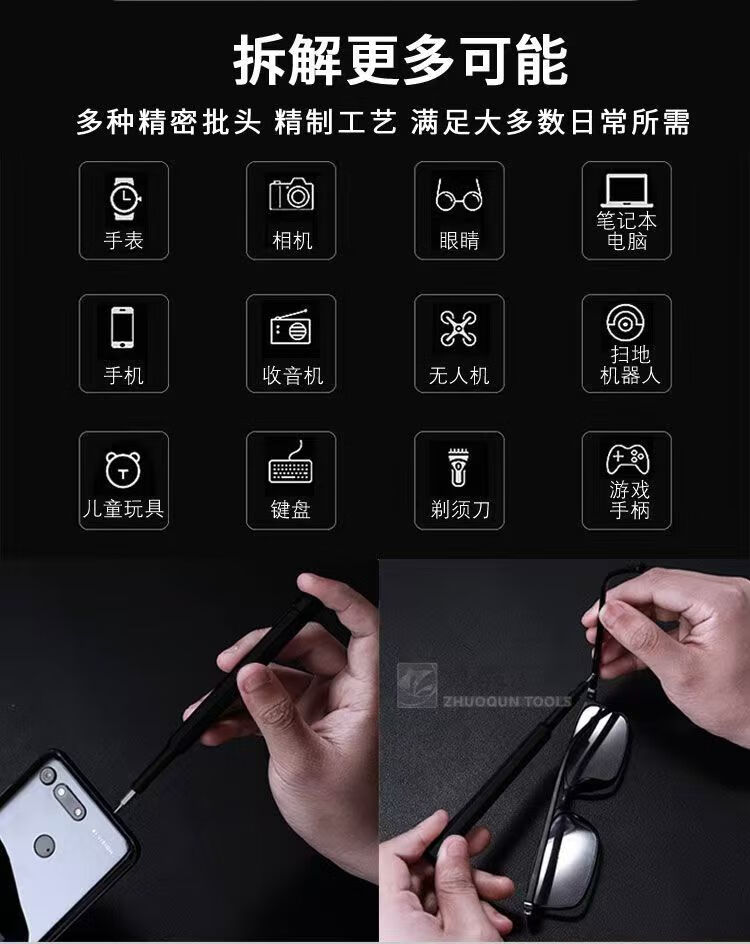 拆解更多可能

多种精密批头 精制工艺 满足大多数日常所需

手表

相机

眼睛

笔记本电脑

手机

收音机

无人机

扫地机器人

儿童玩具

键盘

剃须刀

游戏手柄

ZHUOQUN TOOLS