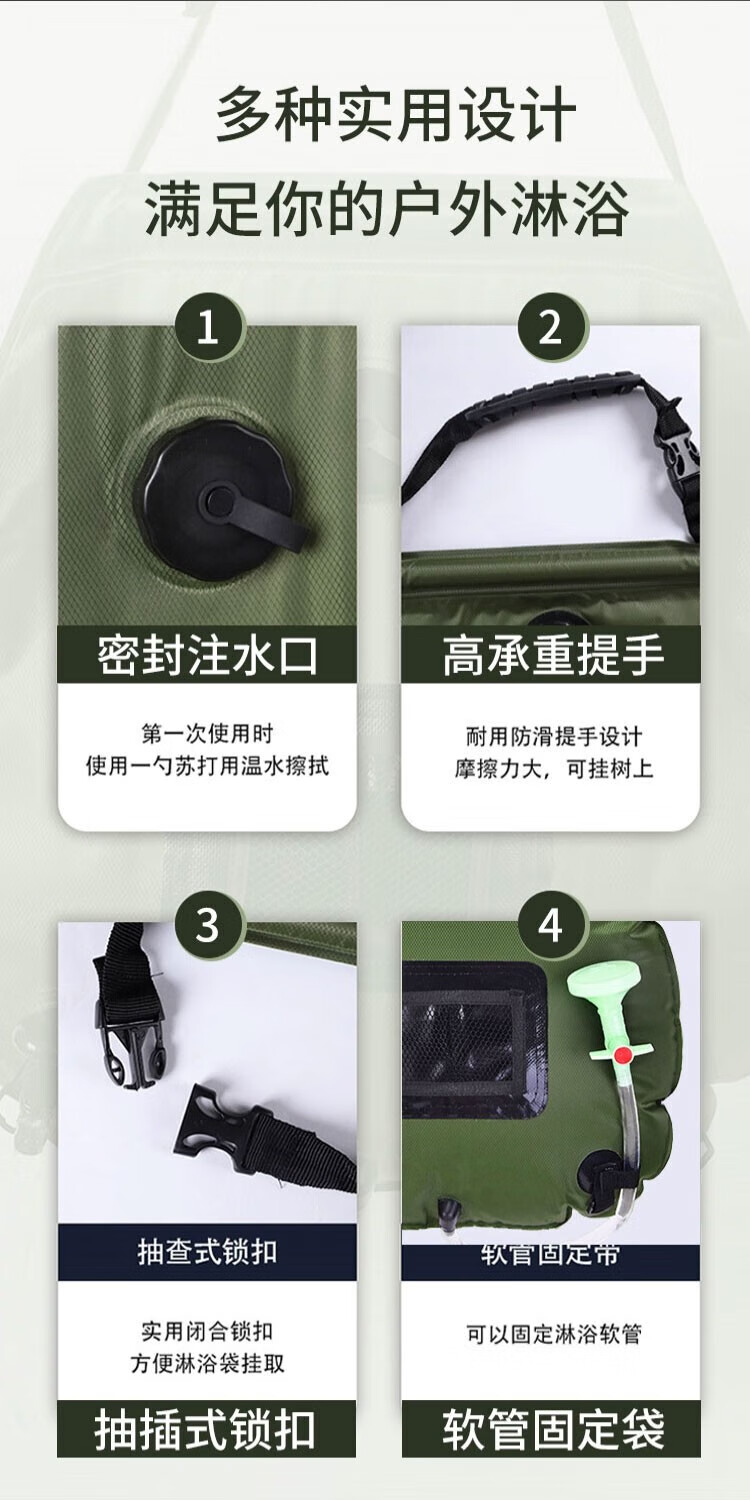 多种实用设计
满足你的户外淋浴

1
密封注水口
第一次使用时
使用一勺苏打用温水擦拭

2
高承重提手
耐用防滑提手设计
摩擦力大，可挂树上

3
抽查式锁扣
实用闭合锁扣
方便淋浴袋挂取
抽插式锁扣

4
软管固定带
可以固定淋浴软管
软管固定袋