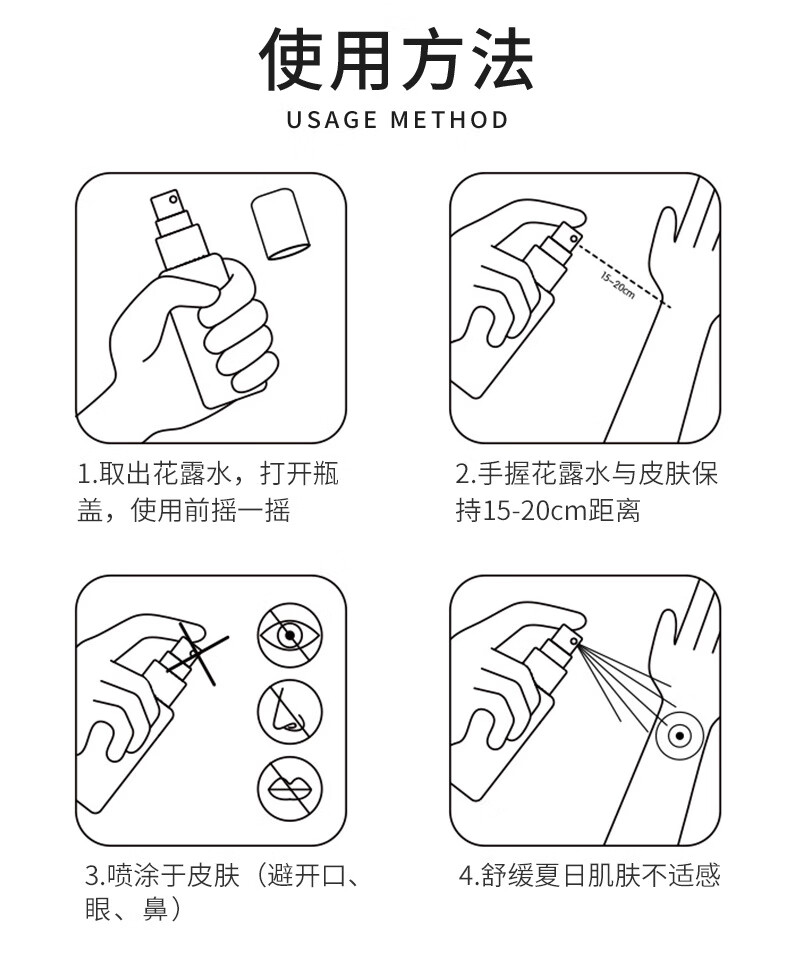 使用方法

USAGE METHOD

15-20cm

1.取出花露水，打开瓶盖，使用前摇一摇

2.手握花露水与皮肤保持15-20cm距离

3.喷涂于皮肤（避开口、眼、鼻）

4.舒缓夏日肌肤不适感