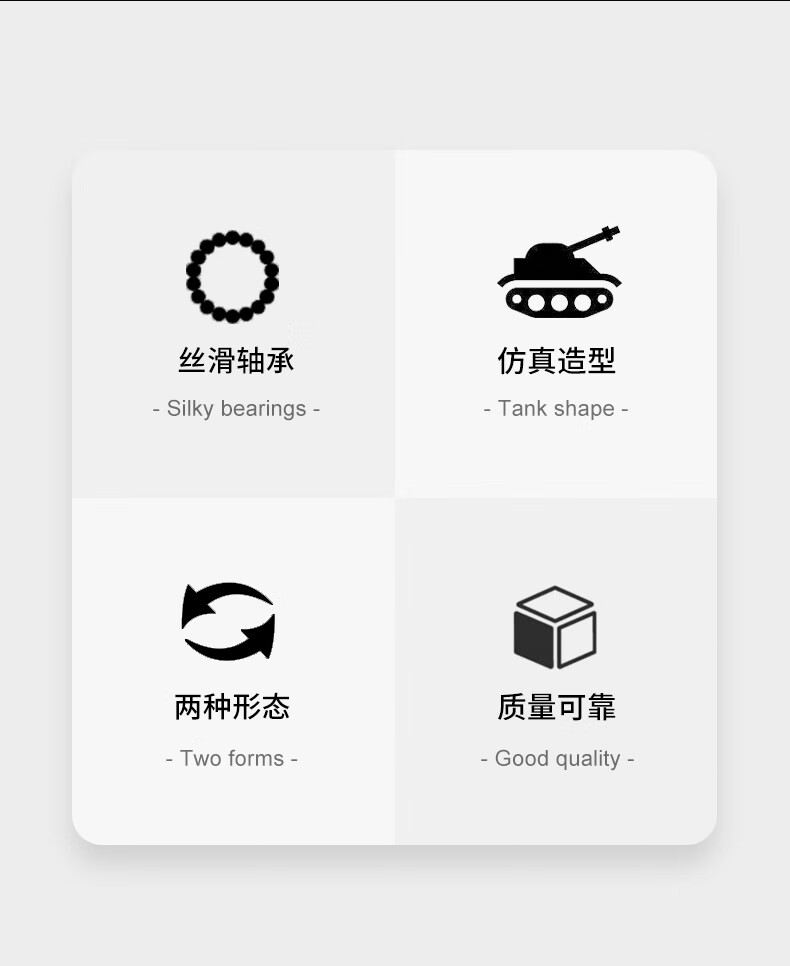 丝滑轴承

- Silky bearings -

仿真造型

- Tank shape -

两种形态

- Two forms -

质量可靠

- Good quality -