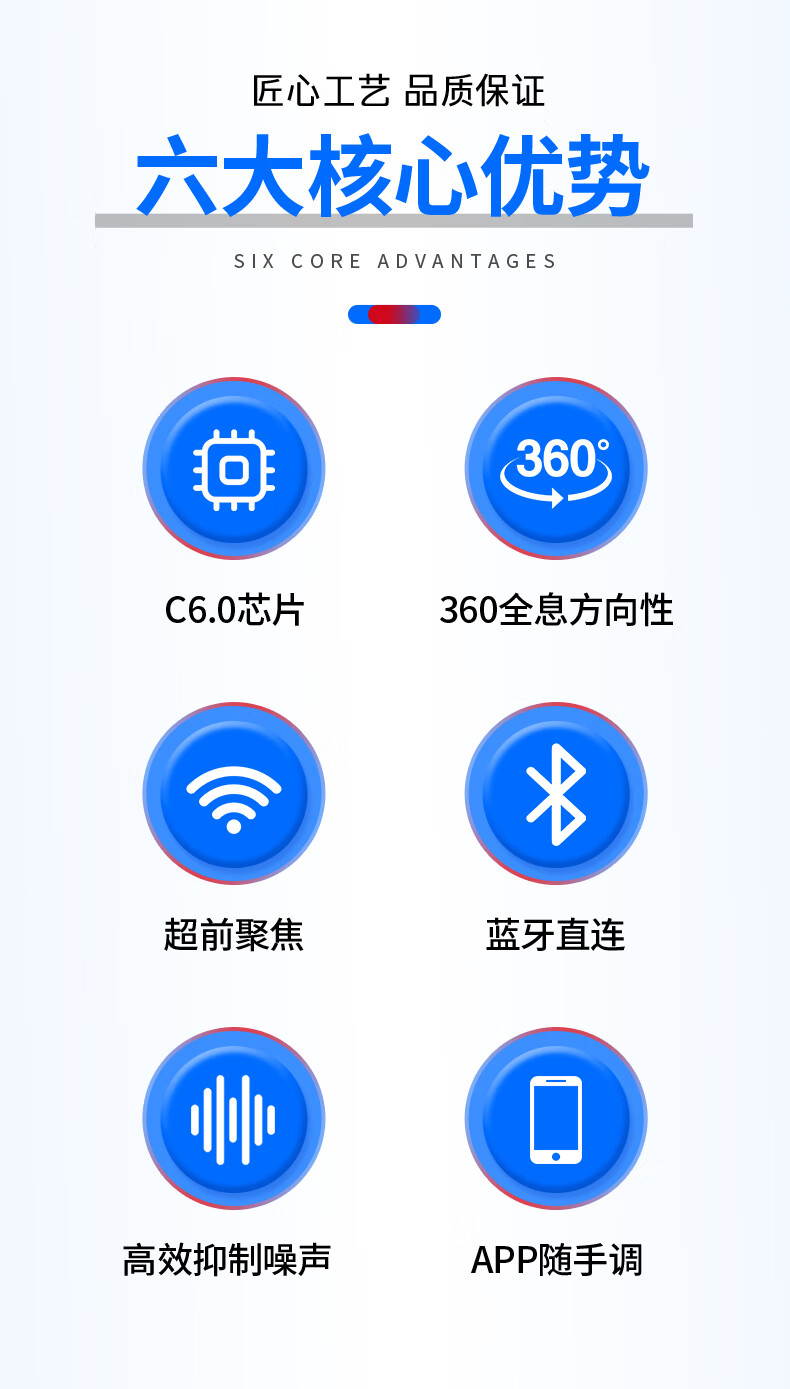 匠心工艺 品质保证

六大核心优势

SIX CORE ADVANTAGES

360°

C6.0芯片

360全息方向性

超前聚焦

蓝牙直连

高效抑制噪声

APP随手调