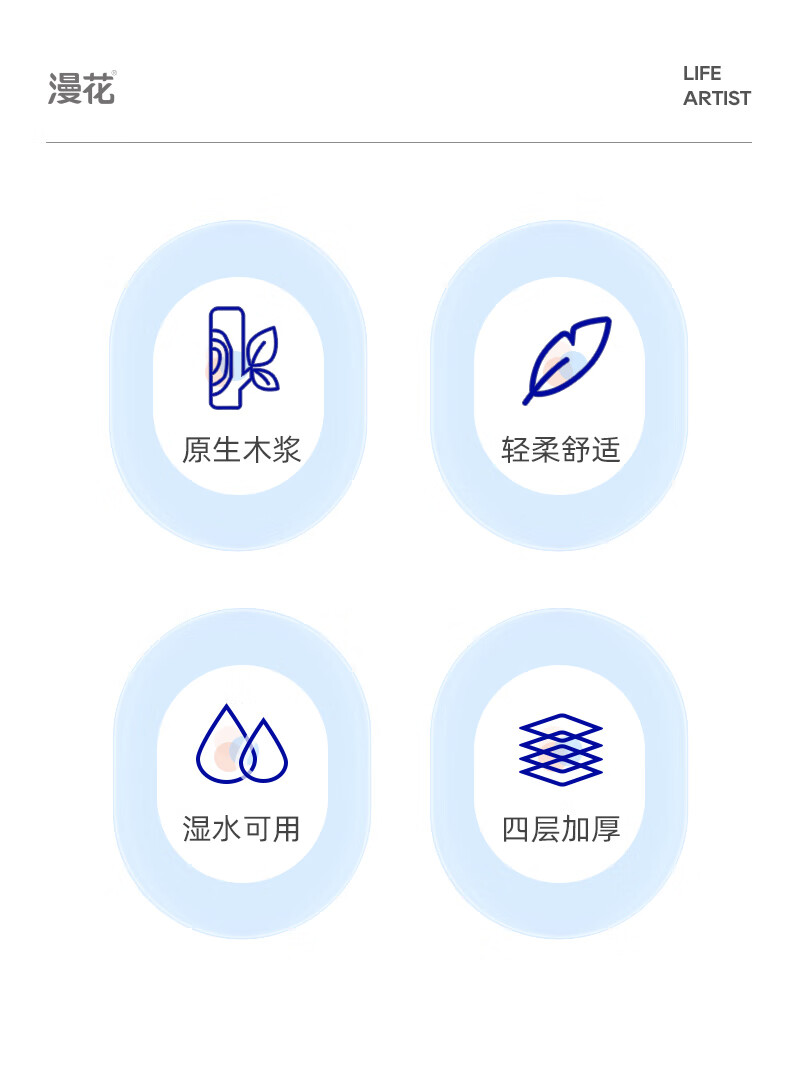 漫花®

LIFE
ARTIST

原生木浆

轻柔舒适

湿水可用

四层加厚