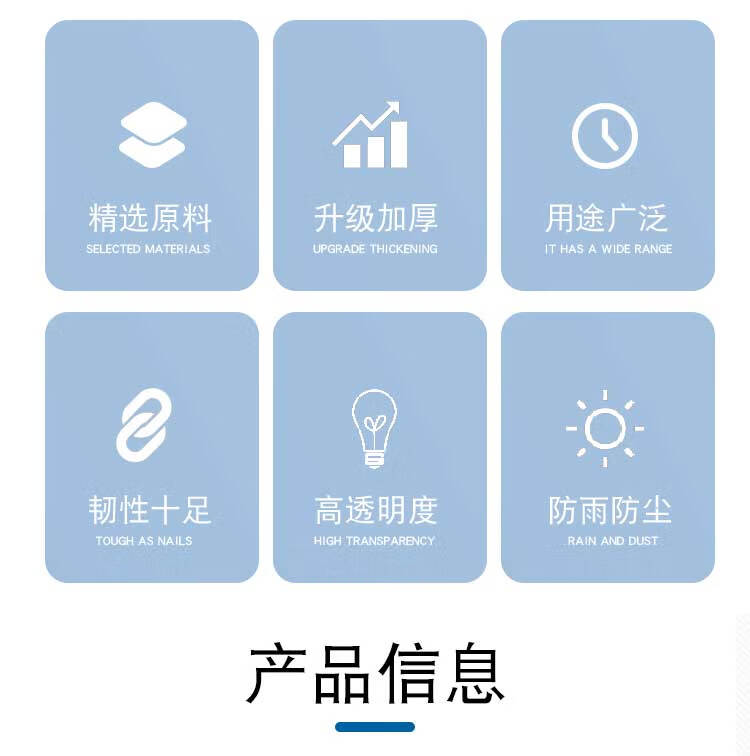 精选原料
SELECTED MATERIALS

升级加厚
UPGRADE THICKENING

用途广泛
IT HAS A WIDE RANGE

韧性十足
TOUGH AS NAILS

高透明度
HIGH TRANSPARENCY

防雨防尘
RAIN AND DUST

产品信息