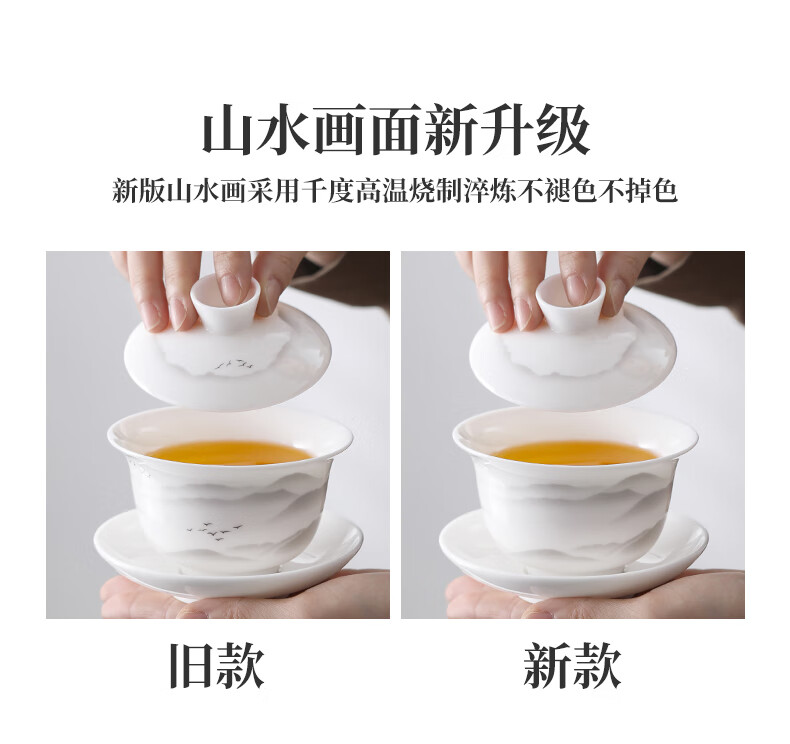 山水画面新升级

新版山水画采用千度高温烧制淬炼不褪色不掉色

旧款

新款