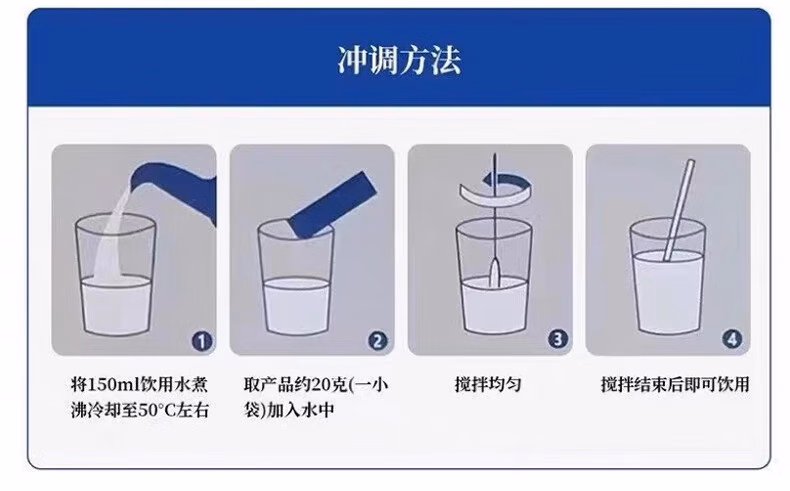 冲调方法

1
将150ml饮用水煮沸冷却至50°C左右

2
取产品约20克(一小袋)加入水中

3
搅拌均匀

4
搅拌结束后即可饮用