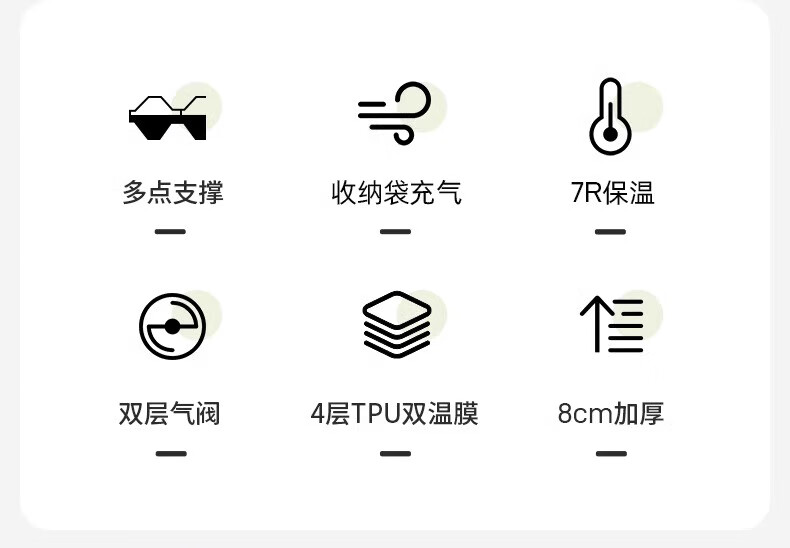 多点支撑

收纳袋充气

7R保温

双层气阀

4层TPU双温膜

8cm加厚