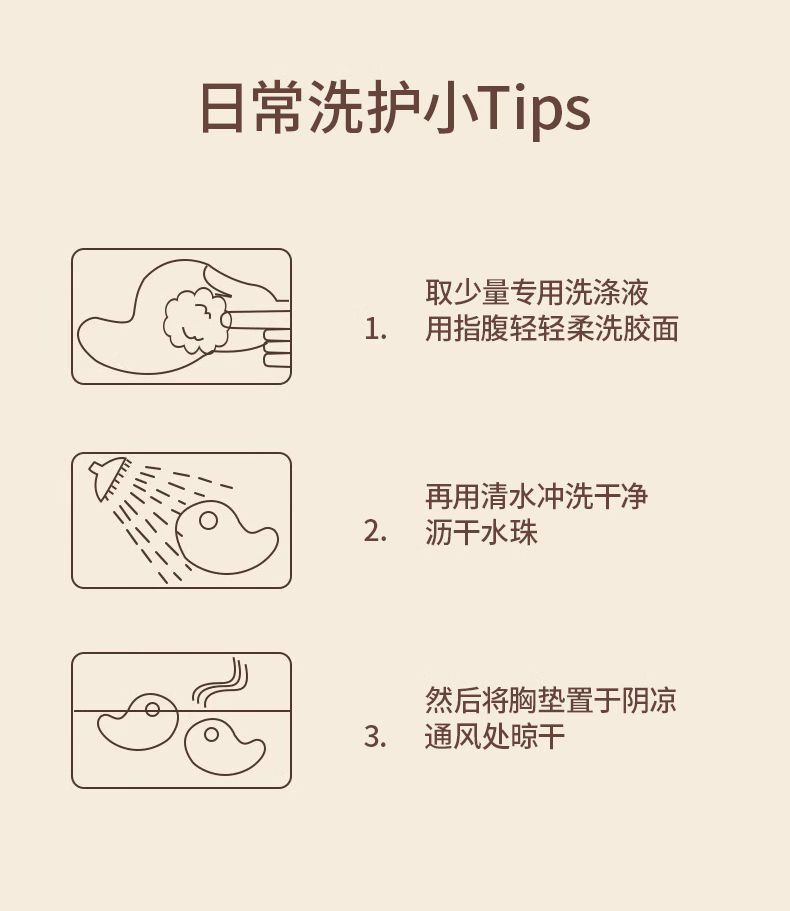 日常洗护小Tips

1. 取少量专用洗涤液
用指腹轻轻柔洗胶面

2. 再用清水冲洗干净
沥干水珠

3. 然后将胸垫置于阴凉
通风处晾干