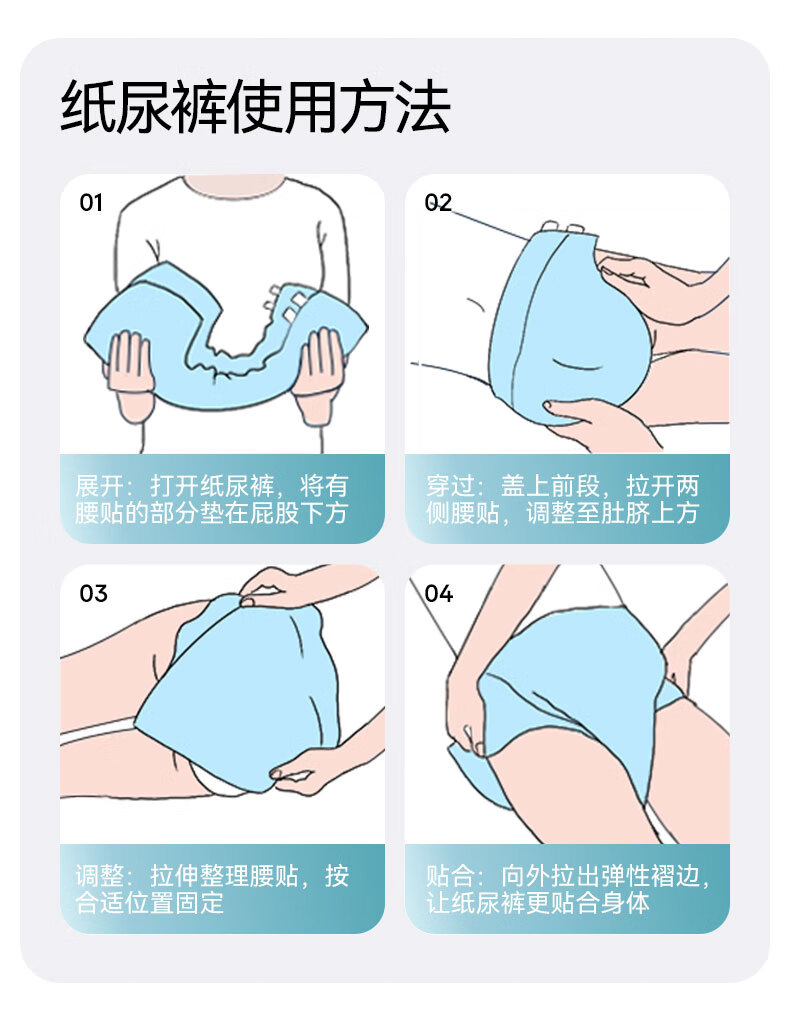 纸尿裤使用方法

01

展开：打开纸尿裤，将有腰贴的部分垫在屁股下方

02

穿过：盖上前段，拉开两侧腰贴，调整至肚脐上方

03

调整：拉伸整理腰贴，按合适位置固定

04

贴合：向外拉出弹性褶边，让纸尿裤更贴合身体