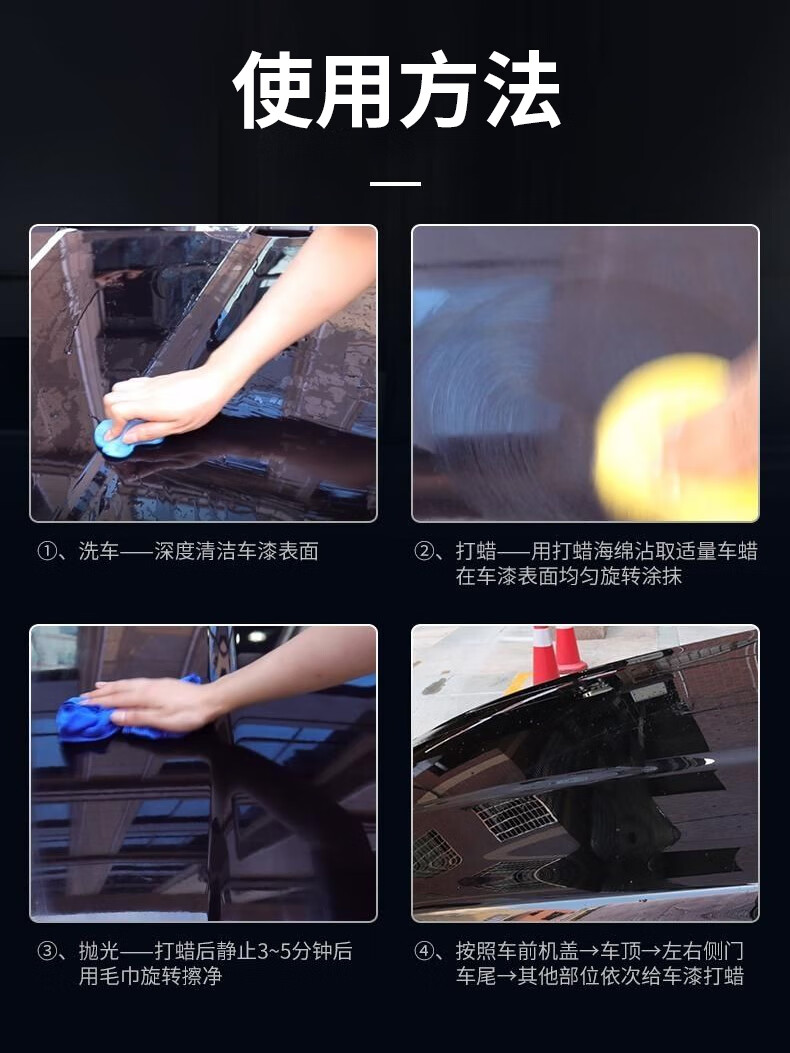 使用方法

①、洗车——深度清洁车漆表面

②、打蜡——用打蜡海绵沾取适量车蜡在车漆表面均匀旋转涂抹

③、抛光——打蜡后静止3~5分钟后用毛巾旋转擦净

④、按照车前机盖→车顶→左右侧门车尾→其他部位依次给车漆打蜡