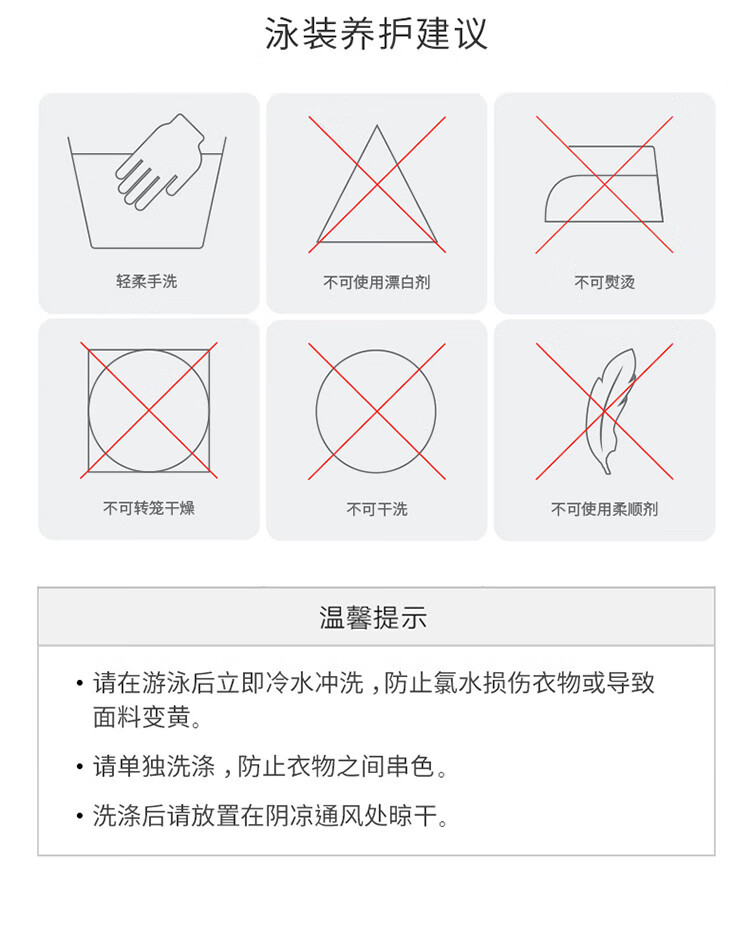 泳装养护建议

轻柔手洗

不可使用漂白剂

不可熨烫

不可转笼干燥

不可干洗

不可使用柔顺剂

温馨提示

• 请在游泳后立即冷水冲洗，防止氯水损伤衣物或导致面料变黄。

• 请单独洗涤，防止衣物之间串色。

• 洗涤后请放置在阴凉通风处晾干。