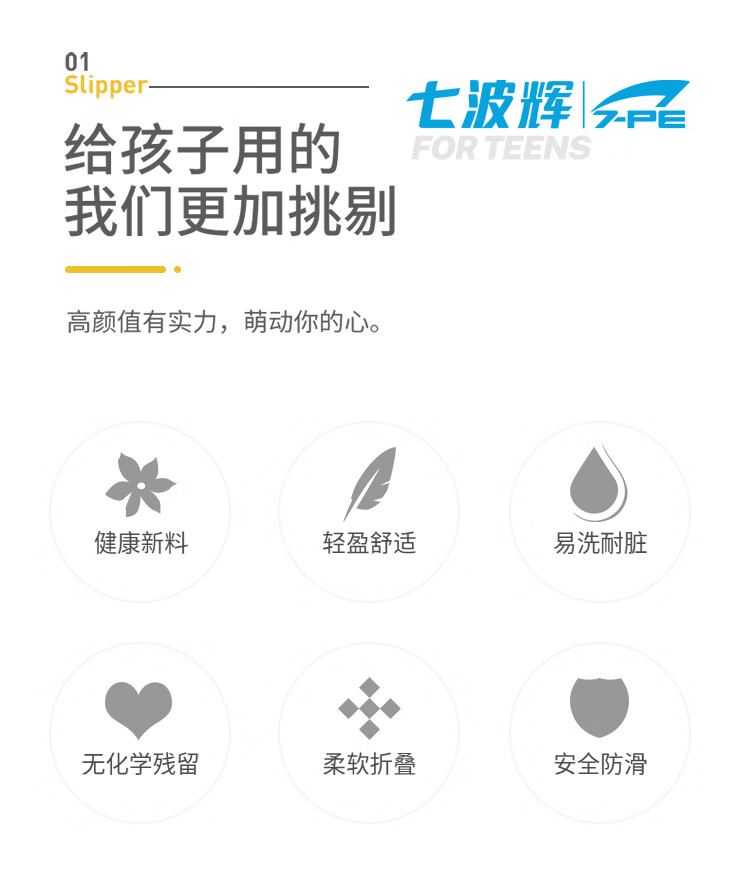 01
Slipper

七波辉 7-PE
FOR TEENS

给孩子用的
我们更加挑剔

高颜值有实力，萌动你的心。

健康新料

轻盈舒适

易洗耐脏

无化学残留

柔软折叠

安全防滑