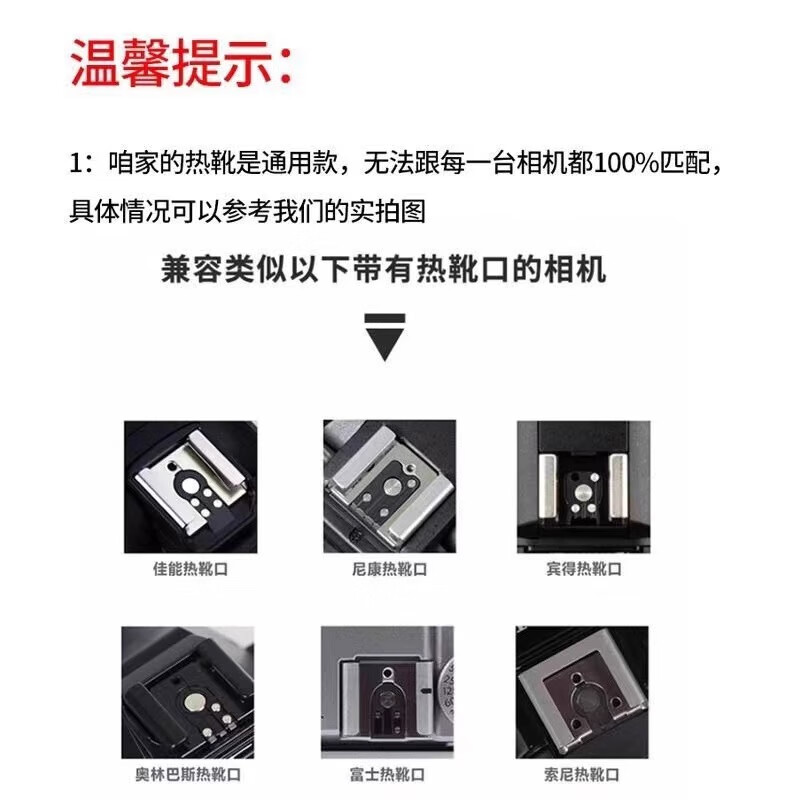 温馨提示：

1：咱家的热靴是通用款，无法跟每一台相机都100%匹配，具体情况可以参考我们的实拍图

兼容类似以下带有热靴口的相机

佳能热靴口

尼康热靴口

宾得热靴口

奥林巴斯热靴口

富士热靴口

索尼热靴口