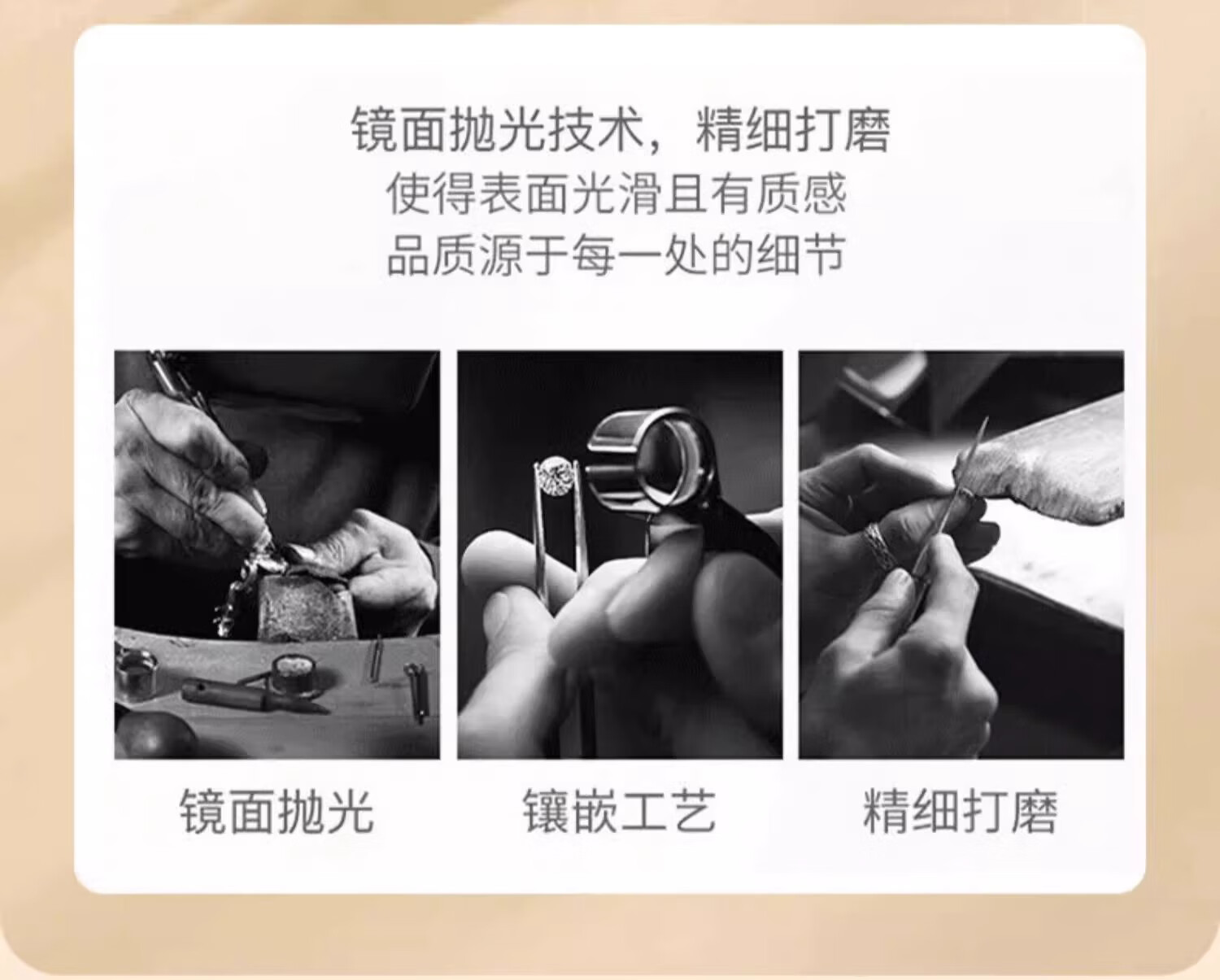 镜面抛光技术，精细打磨
使得表面光滑且有质感
品质源于每一处的细节

镜面抛光

镶嵌工艺

精细打磨