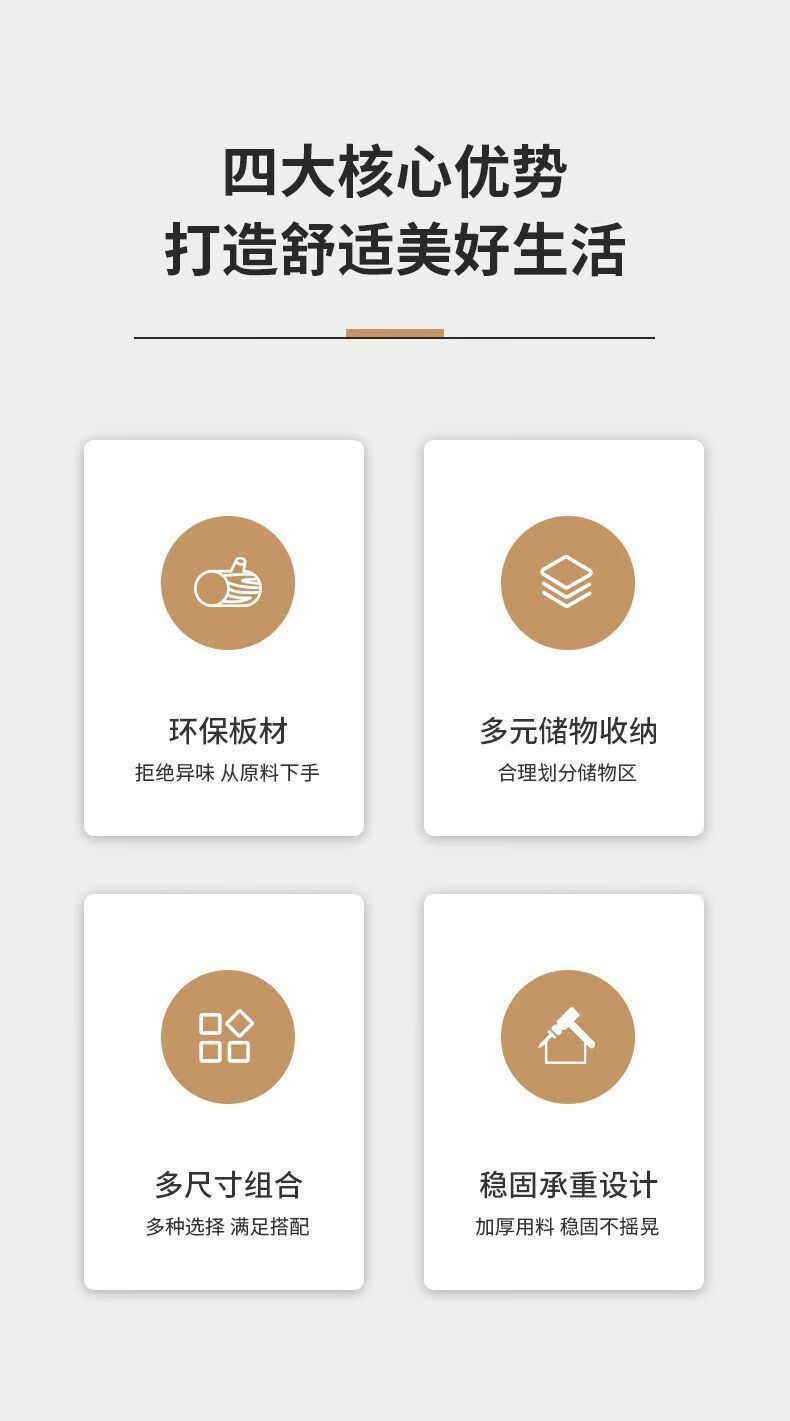 四大核心优势
打造舒适美好生活

环保板材
拒绝异味 从原料下手

多元储物收纳
合理划分储物区

多尺寸组合
多种选择 满足搭配

稳固承重设计
加厚用料 稳固不摇晃