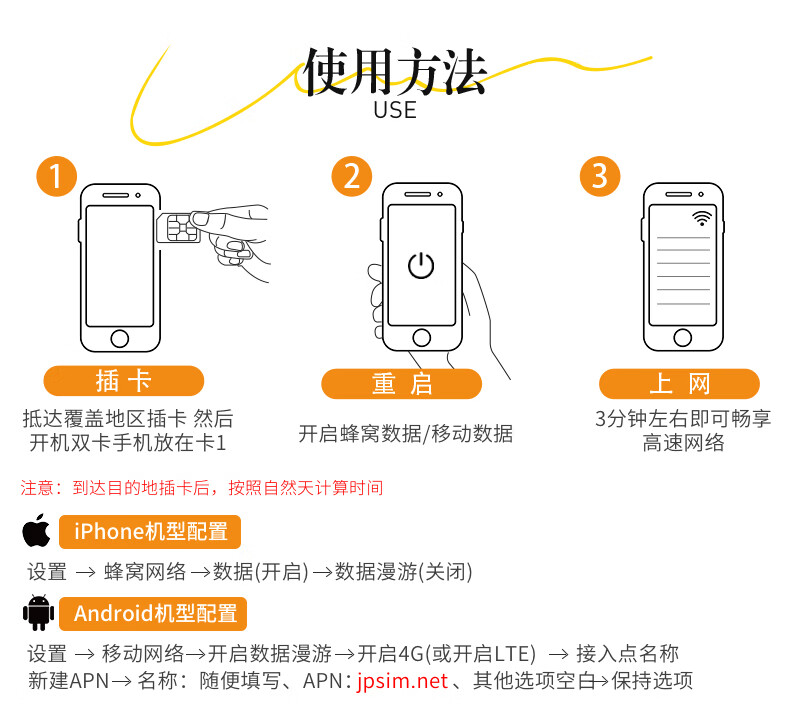 使用方法
USE

1
插卡
抵达覆盖地区插卡 然后开机双卡手机放在卡1

2
重启
开启蜂窝数据/移动数据

3
上网
3分钟左右即可畅享高速网络

注意：到达目的地插卡后，按照自然天计算时间

iPhone机型配置
设置 → 蜂窝网络 →数据(开启) →数据漫游(关闭)

Android机型配置
设置 → 移动网络→开启数据漫游→开启4G(或开启LTE) → 接入点名称
新建APN→ 名称：随便填写、APN：jpsim.net 、其他选项空白→保持选项