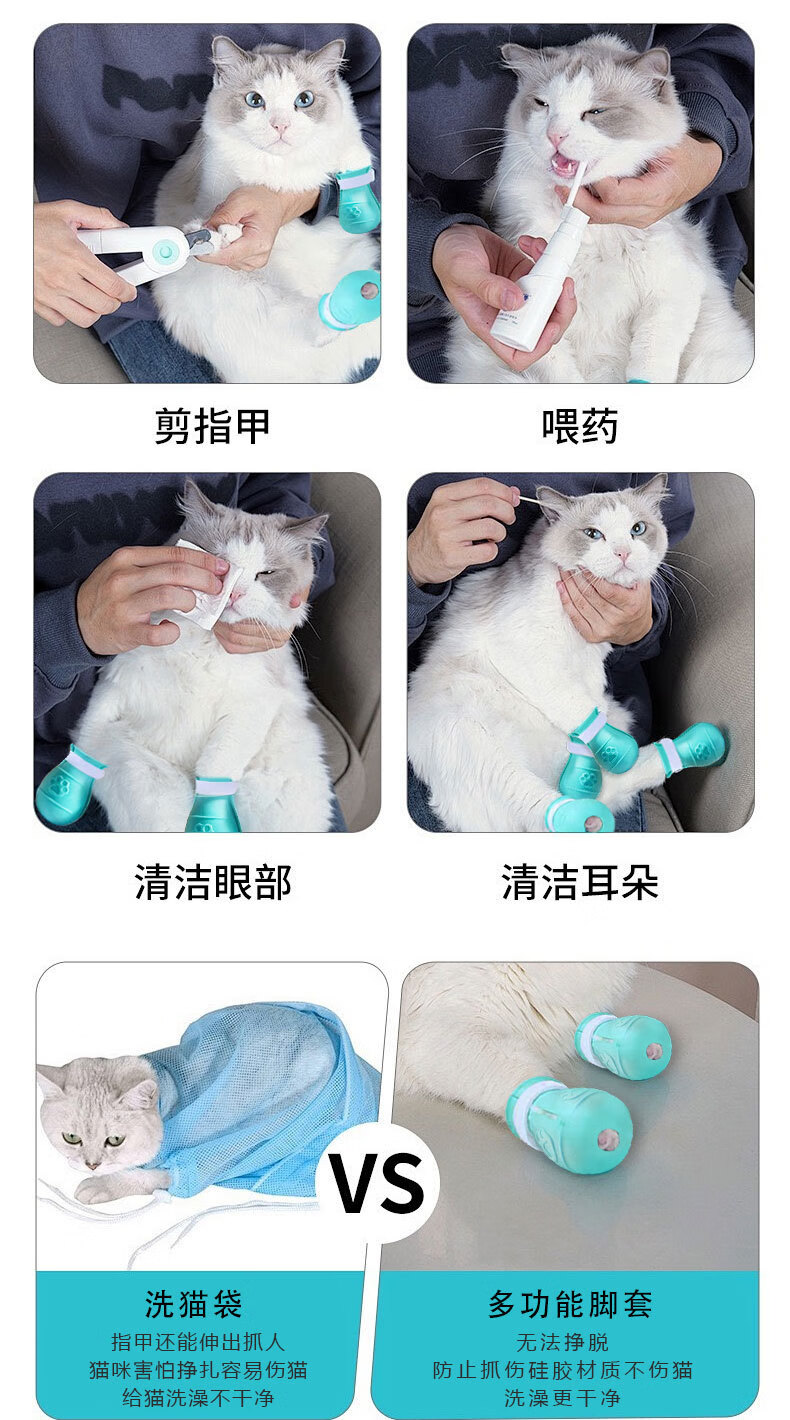 剪指甲

喂药

清洁眼部

清洁耳朵

VS

洗猫袋

指甲还能伸出抓人
猫咪害怕挣扎容易伤猫
给猫洗澡不干净

多功能脚套

无法挣脱
防止抓伤硅胶材质不伤猫
洗澡更干净