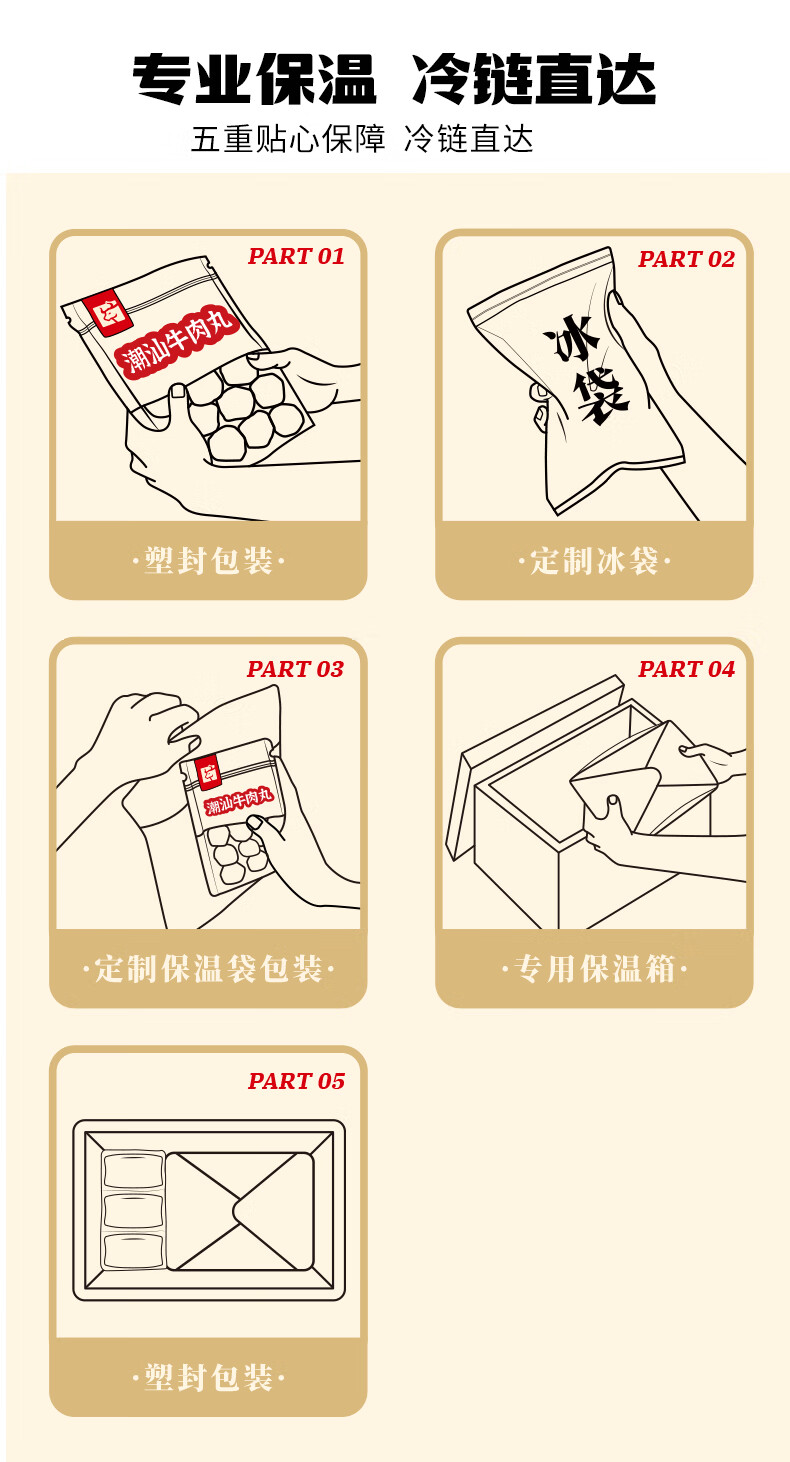 专业保温 冷链直达

五重贴心保障 冷链直达

PART 01

潮汕牛肉丸

·塑封包装·

PART 02

冰袋

·定制冰袋·

PART 03

潮汕牛肉丸

·定制保温袋包装·

PART 04

·专用保温箱·

PART 05

·塑封包装·