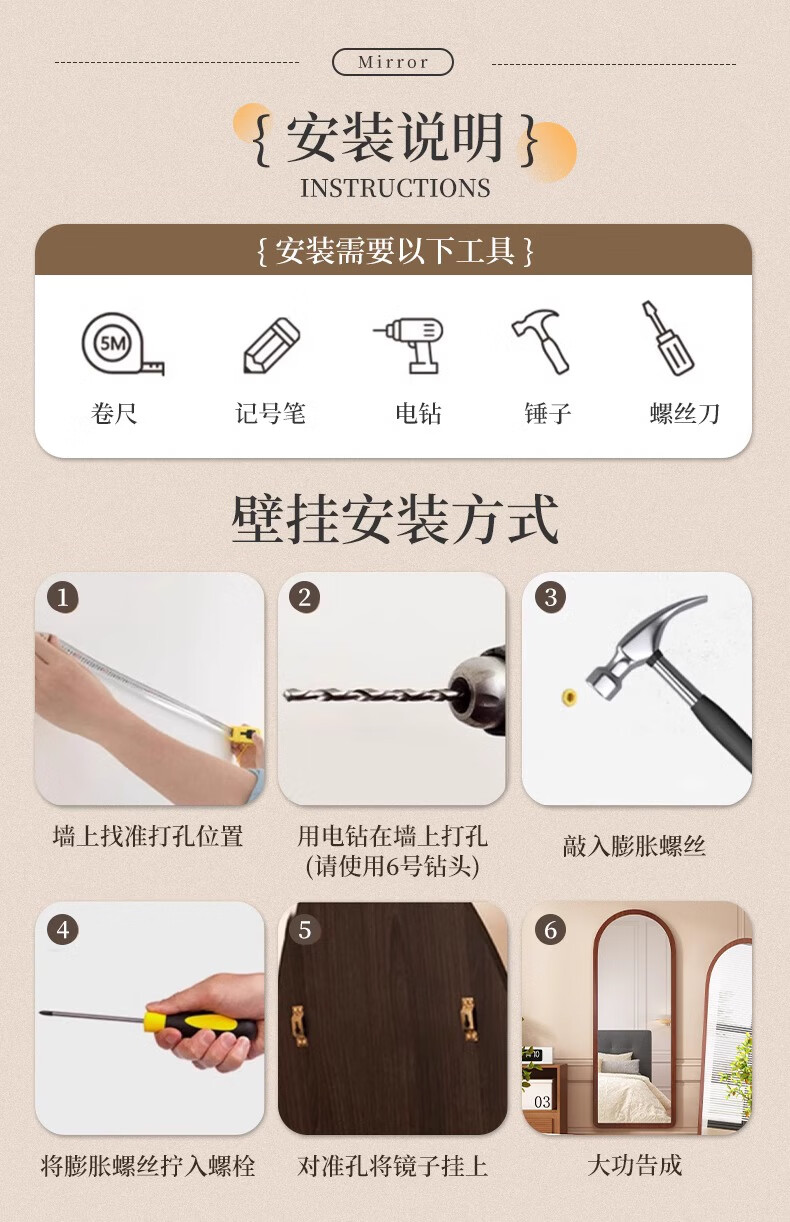 Mirror

{ 安装说明 }
INSTRUCTIONS

{ 安装需要以下工具 }

5M
卷尺

记号笔

电钻

锤子

螺丝刀

壁挂安装方式

1
墙上找准打孔位置

2
用电钻在墙上打孔
(请使用6号钻头)

3
敲入膨胀螺丝

4
将膨胀螺丝拧入螺栓

5
对准孔将镜子挂上

6
03
大功告成