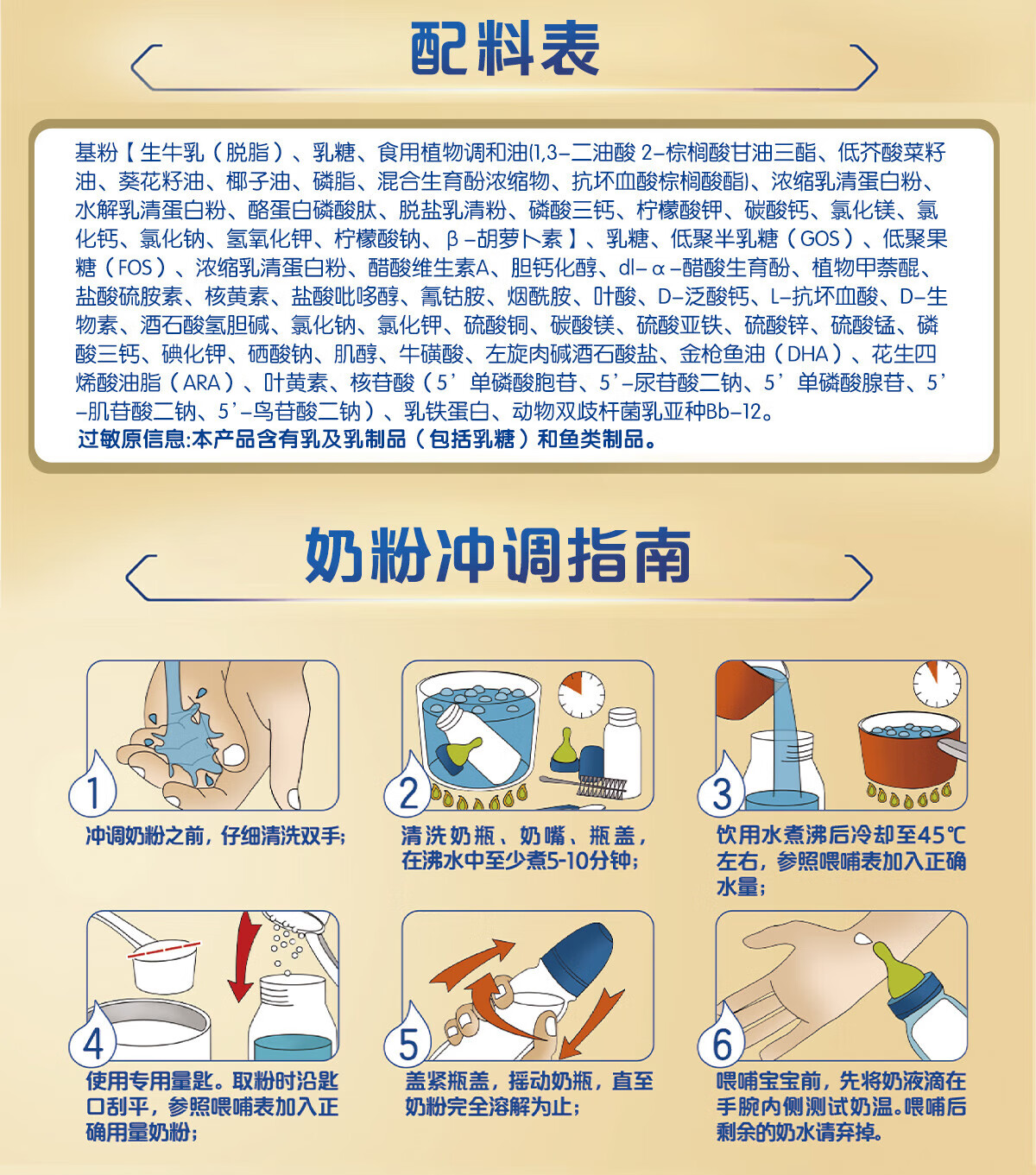 配料表

基粉【生牛乳（脱脂）、乳糖、食用植物调和油(1,3-二油酸 2-棕榈酸甘油三酯、低芥酸菜籽油、葵花籽油、椰子油、磷脂、混合生育酚浓缩物、抗坏血酸棕榈酸酯)、浓缩乳清蛋白粉、水解乳清蛋白粉、酪蛋白磷酸肽、脱盐乳清粉、磷酸三钙、柠檬酸钾、碳酸钙、氯化镁、氯化钙、氯化钠、氢氧化钾、柠檬酸钠、β-胡萝卜素】、乳糖、低聚半乳糖（GOS）、低聚果糖（FOS）、浓缩乳清蛋白粉、醋酸维生素A、胆钙化醇、dl-α-醋酸生育酚、植物甲萘醌、盐酸硫胺素、核黄素、盐酸吡哆醇、氰钴胺、烟酰胺、叶酸、D-泛酸钙、L-抗坏血酸、D-生物素、酒石酸氢胆碱、氯化钠、氯化钾、硫酸铜、碳酸镁、硫酸亚铁、硫酸锌、硫酸锰、磷酸三钙、碘化钾、硒酸钠、肌醇、牛磺酸、左旋肉碱酒石酸盐、金枪鱼油（DHA）、花生四烯酸油脂（ARA）、叶黄素、核苷酸（5'单磷酸胞苷、5'-尿苷酸二钠、5'单磷酸腺苷、5'-肌苷酸二钠、5'-鸟苷酸二钠）、乳铁蛋白、动物双歧杆菌乳亚种Bb-12。
过敏原信息:本产品含有乳及乳制品（包括乳糖）和鱼类制品。

奶粉冲调指南

1
冲调奶粉之前，仔细清洗双手；

2
清洗奶瓶、奶嘴、瓶盖，在沸水中至少煮5-10分钟；

3
饮用水煮沸后冷却至45℃左右，参照喂哺表加入正确水量；

4
使用专用量匙。取粉时沿匙口刮平，参照喂哺表加入正确用量奶粉；

5
盖紧瓶盖，摇动奶瓶，直至奶粉完全溶解为止；

6
喂哺宝宝前，先将奶液滴在手腕内侧测试奶温。喂哺后剩余的奶水请弃掉。