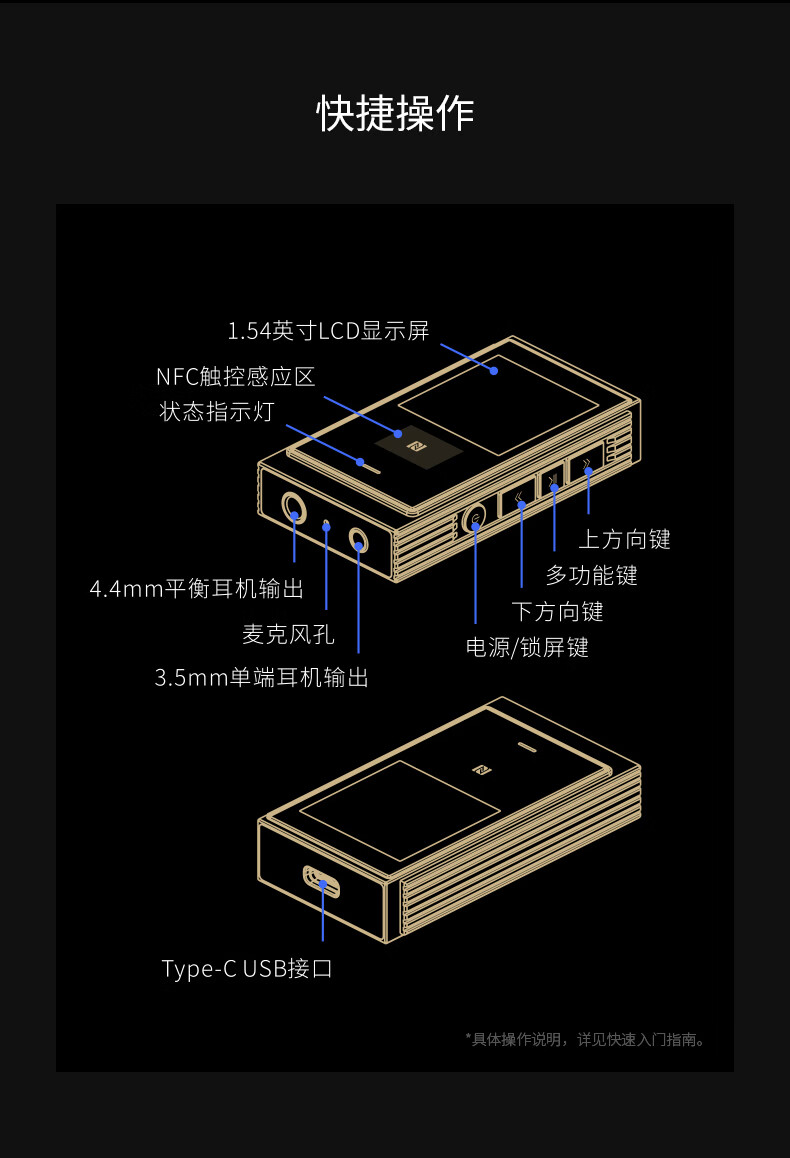 快捷操作

1.54英寸LCD显示屏

NFC触控感应区

状态指示灯

上方向键

多功能键

下方向键

电源/锁屏键

4.4mm平衡耳机输出

麦克风孔

3.5mm单端耳机输出

Type-C USB接口

*具体操作说明，详见快速入门指南。