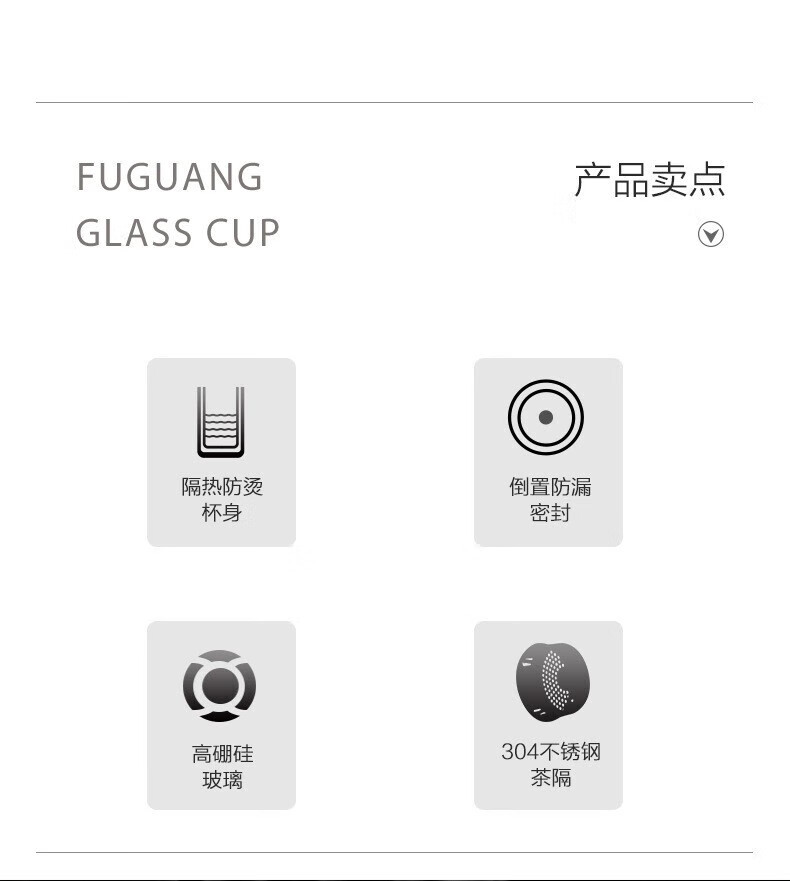 FUGUANG
GLASS CUP

产品卖点

隔热防烫
杯身

倒置防漏
密封

高硼硅
玻璃

304不锈钢
茶隔