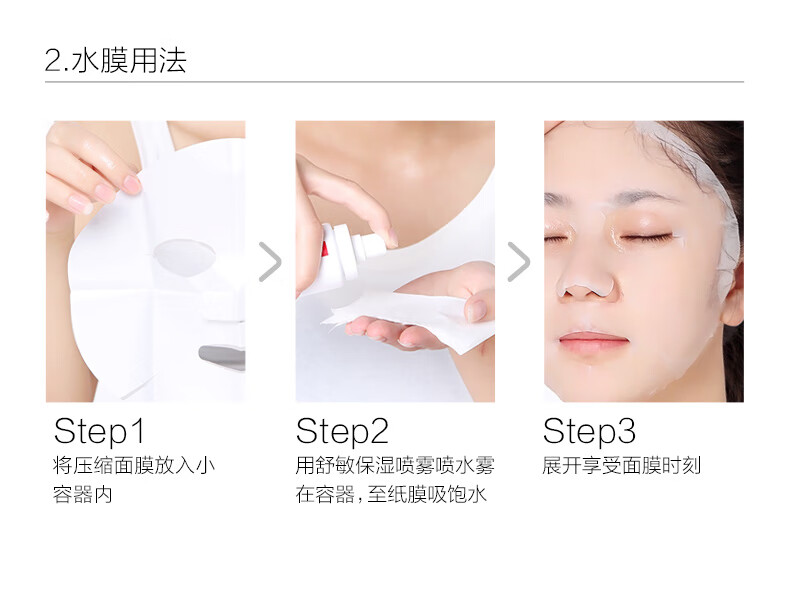 2.水膜用法

Step1
将压缩面膜放入小容器内

Step2
用舒敏保湿喷雾喷水雾在容器，至纸膜吸饱水

Step3
展开享受面膜时刻