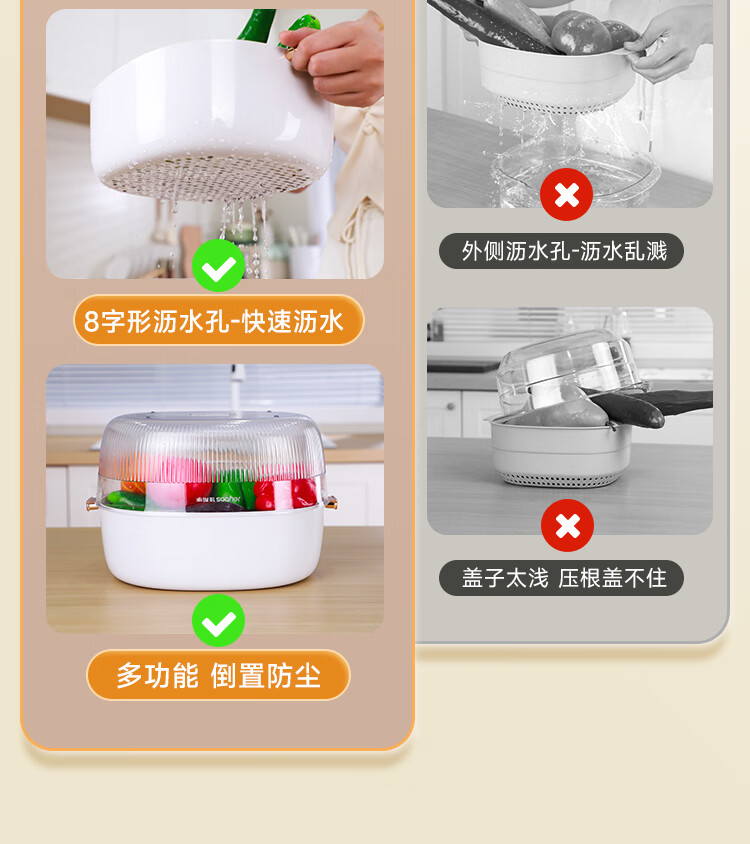 8字形沥水孔-快速沥水

多功能 倒置防尘

外侧沥水孔-沥水乱溅

盖子太浅 压根盖不住