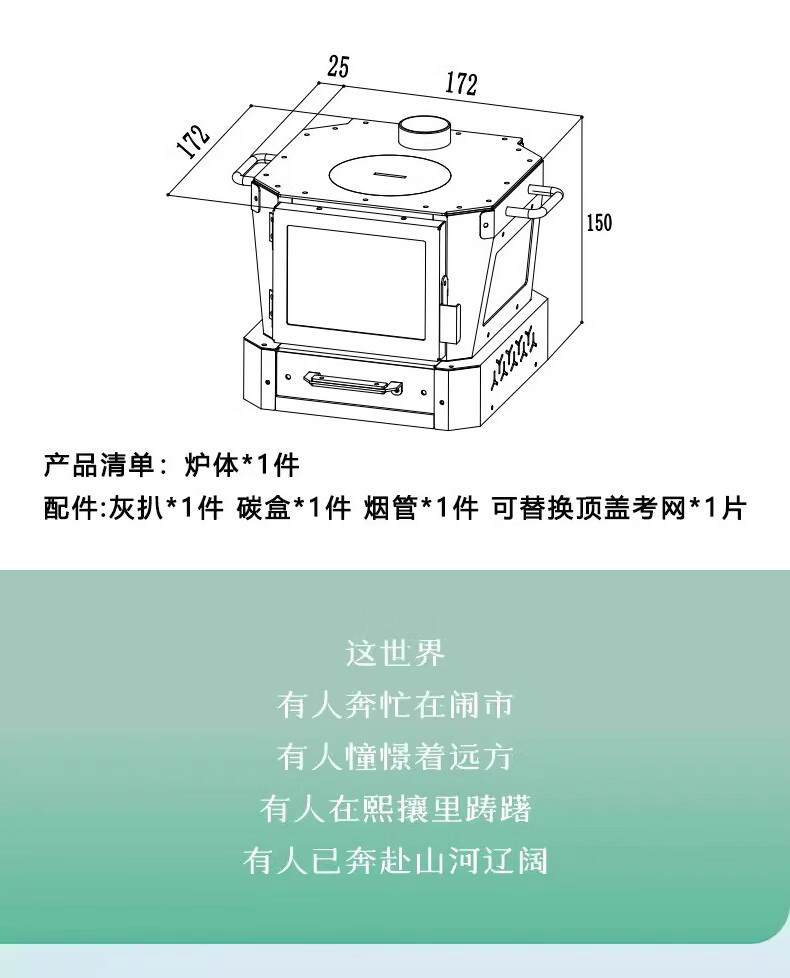 25
172
172
150

产品清单：炉体*1件
配件:灰扒*1件 碳盒*1件 烟管*1件 可替换顶盖考网*1片

这世界
有人奔忙在闹市
有人憧憬着远方
有人在熙攘里踌躇
有人已奔赴山河辽阔