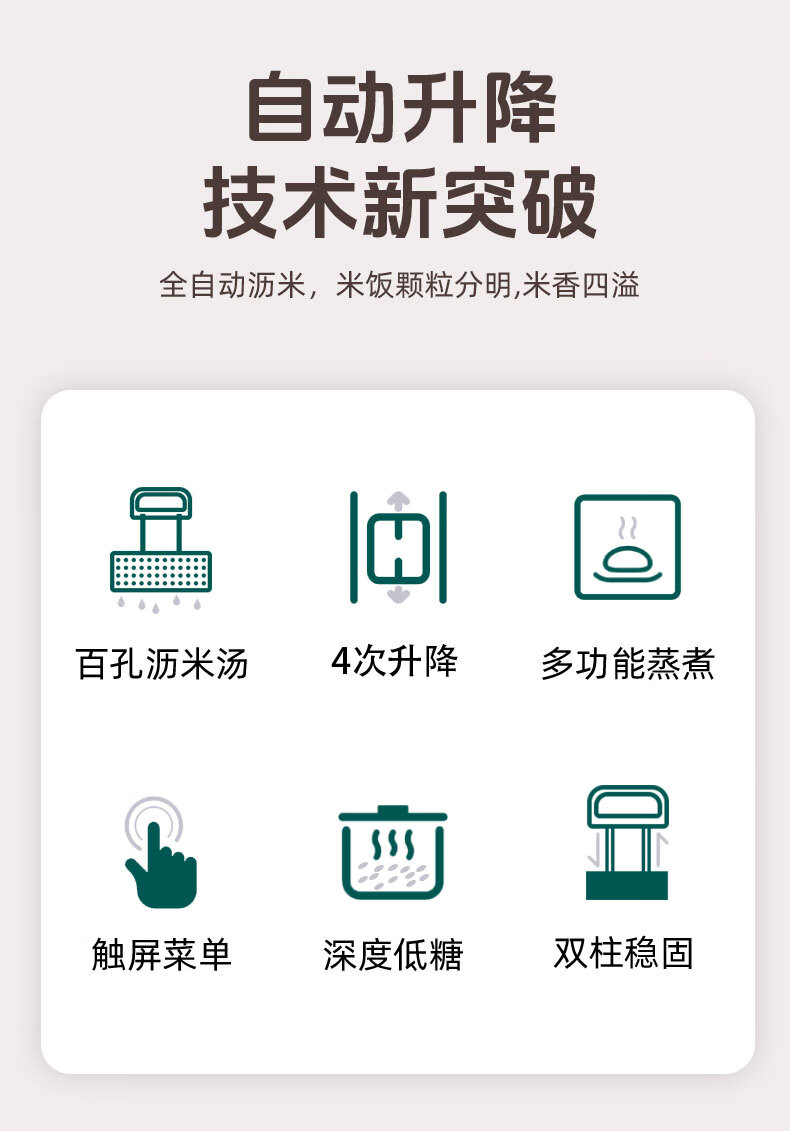 自动升降
技术新突破

全自动沥米，米饭颗粒分明,米香四溢

百孔沥米汤

4次升降

多功能蒸煮

触屏菜单

深度低糖

双柱稳固