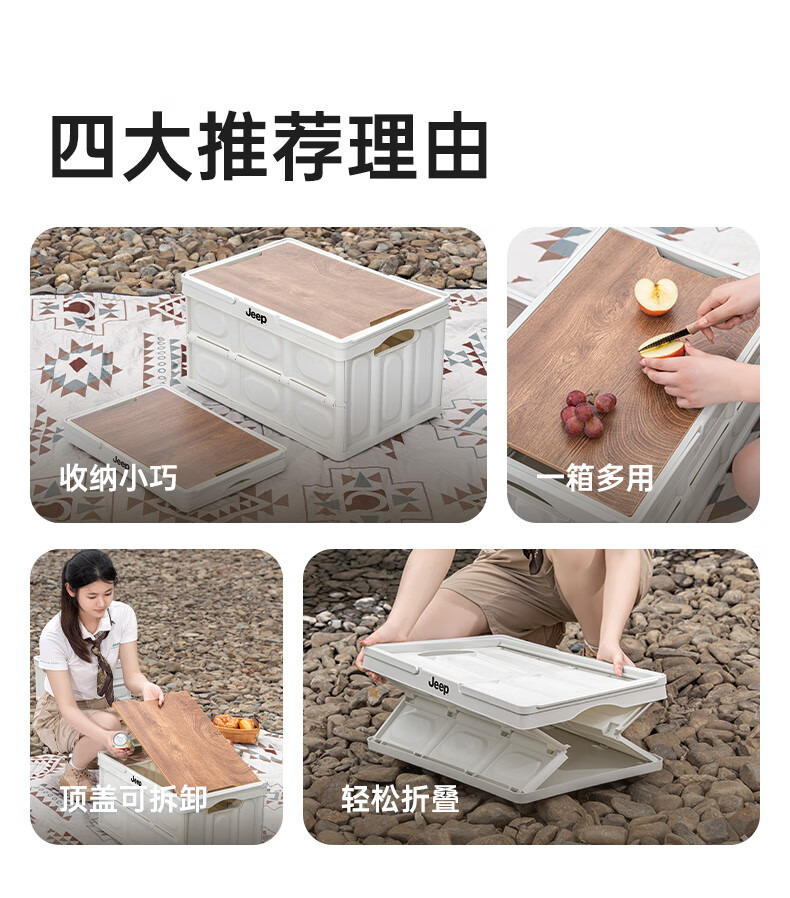 四大推荐理由

Jeep

Jeep

收纳小巧

一箱多用

Jeep

顶盖可拆卸

Jeep

轻松折叠