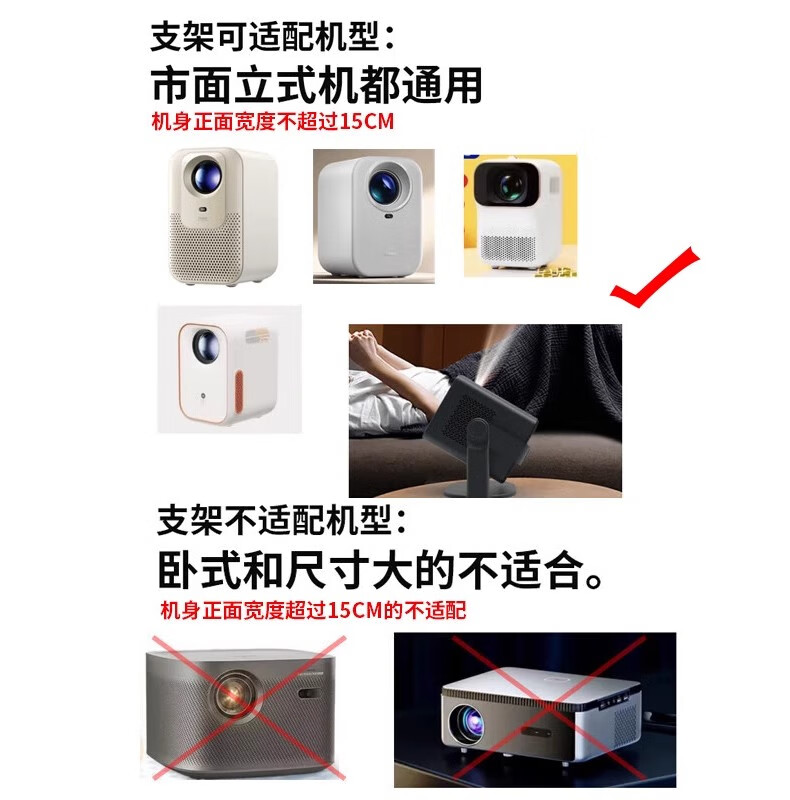 支架可适配机型：
市面立式机都通用
机身正面宽度不超过15CM

支架不适配机型：
卧式和尺寸大的不适合。
机身正面宽度超过15CM的不适配