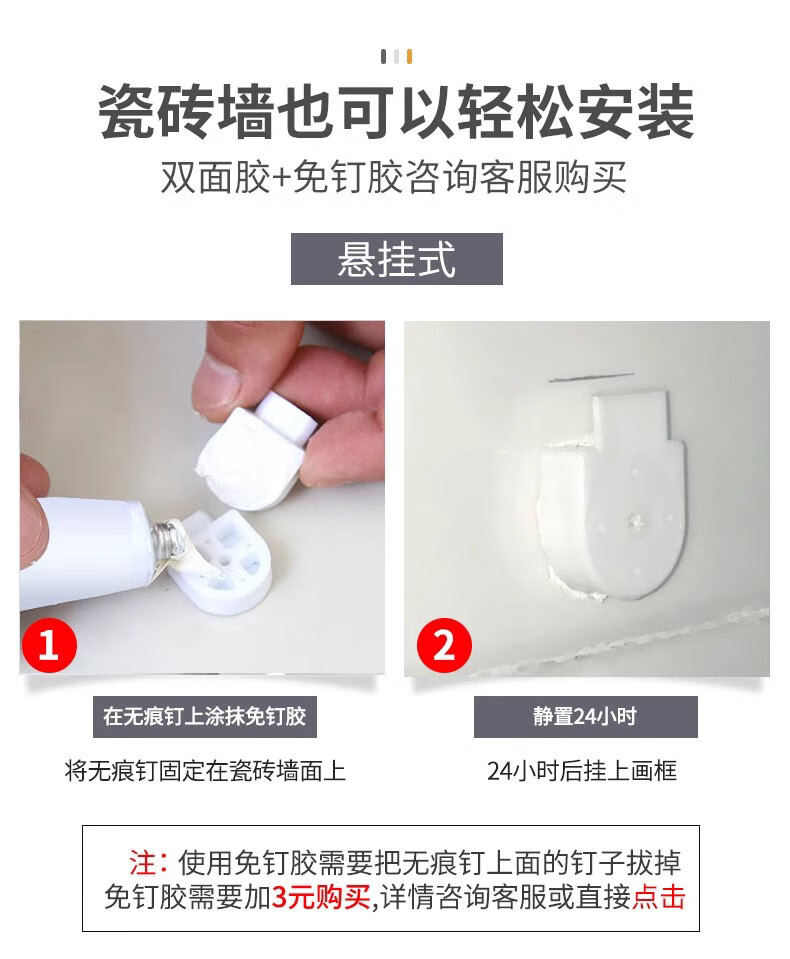 瓷砖墙也可以轻松安装

双面胶+免钉胶咨询客服购买

悬挂式

1

在无痕钉上涂抹免钉胶

将无痕钉固定在瓷砖墙面上

2

静置24小时

24小时后挂上画框

注：使用免钉胶需要把无痕钉上面的钉子拔掉
免钉胶需要加3元购买,详情咨询客服或直接点击