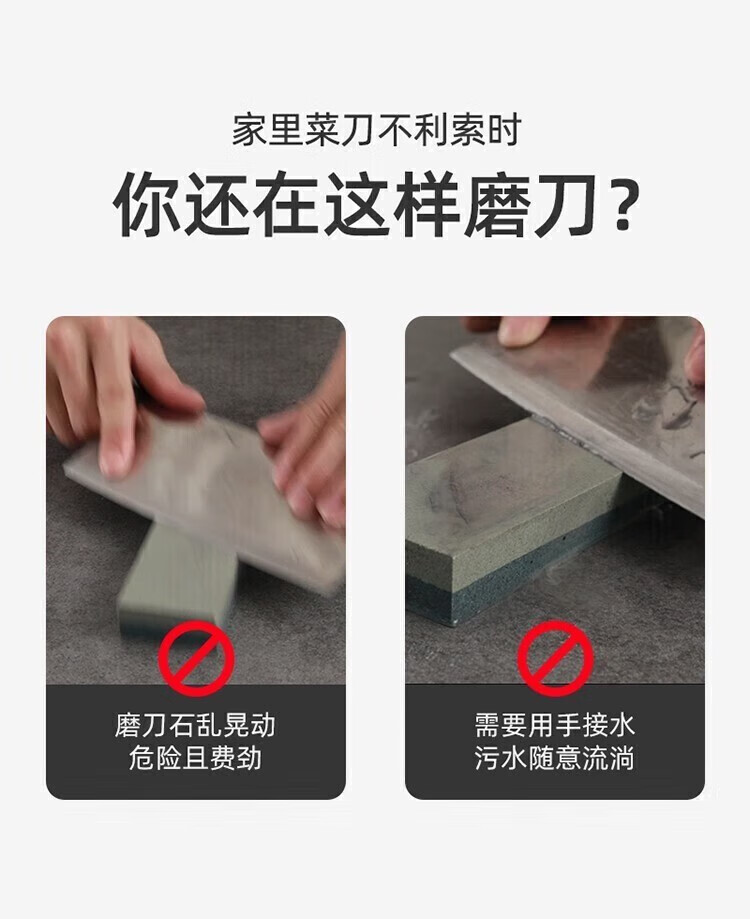 家里菜刀不利索时

你还在这样磨刀？

磨刀石乱晃动
危险且费劲

需要用手接水
污水随意流淌