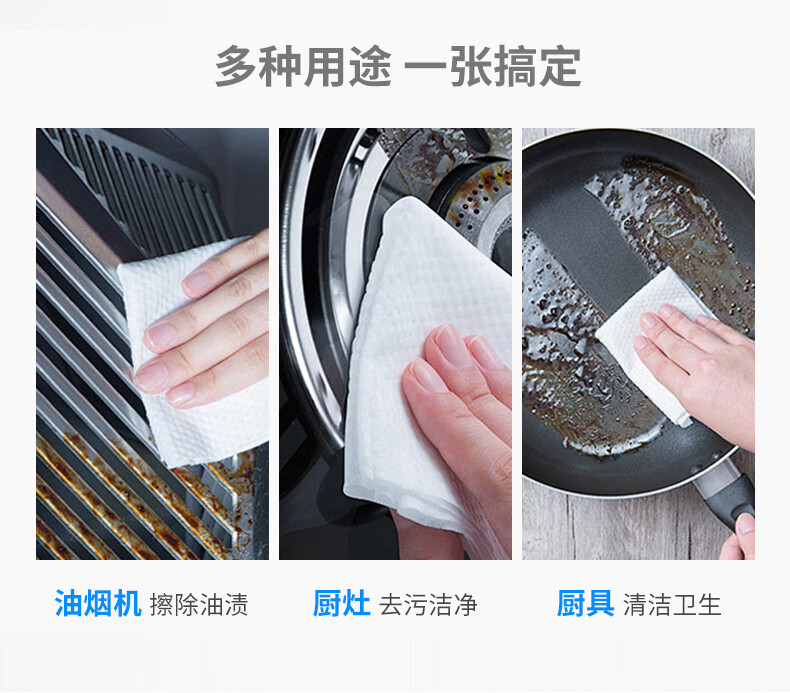 多种用途 一张搞定

油烟机 擦除油渍

厨灶 去污洁净

厨具 清洁卫生