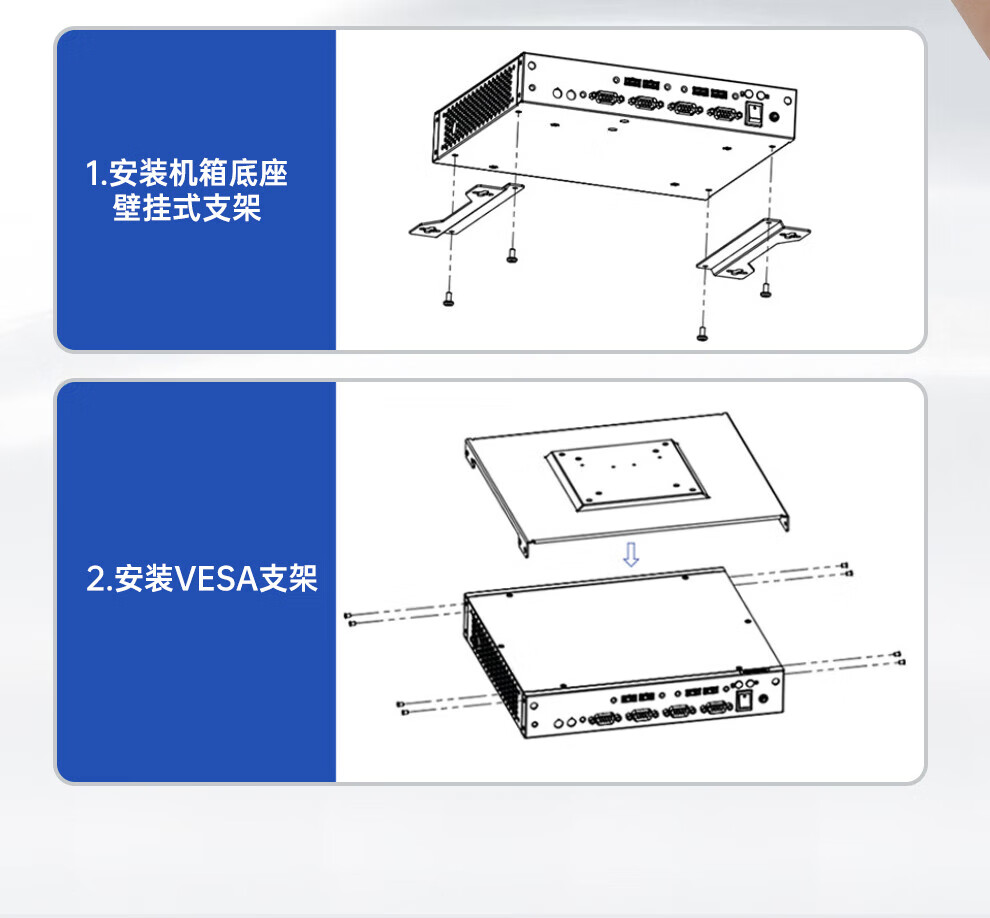 1.安装机箱底座壁挂式支架

2.安装VESA支架