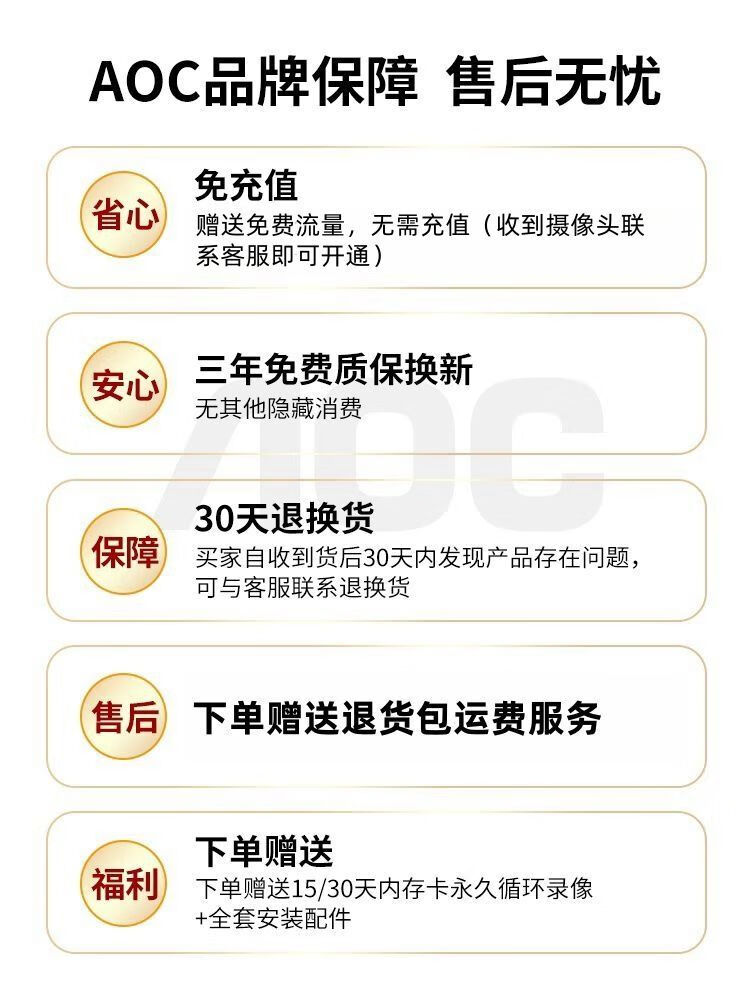 AOC品牌保障 售后无忧

省心

免充值

赠送免费流量，无需充值（收到摄像头联系客服即可开通）

安心

三年免费质保换新

无其他隐藏消费

保障

30天退换货

买家自收到货后30天内发现产品存在问题，可与客服联系退换货

售后

下单赠送退货包运费服务

福利

下单赠送

下单赠送15/30天内存卡永久循环录像+全套安装配件

AOC