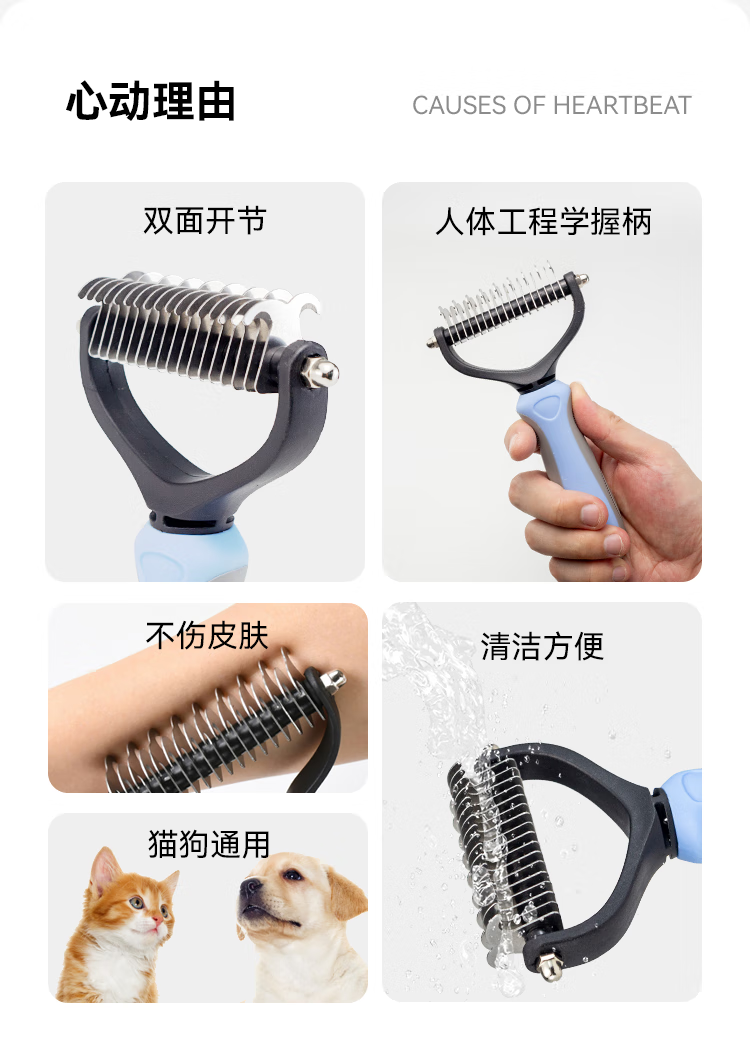 心动理由

CAUSES OF HEARTBEAT

双面开节

人体工程学握柄

不伤皮肤

清洁方便

猫狗通用