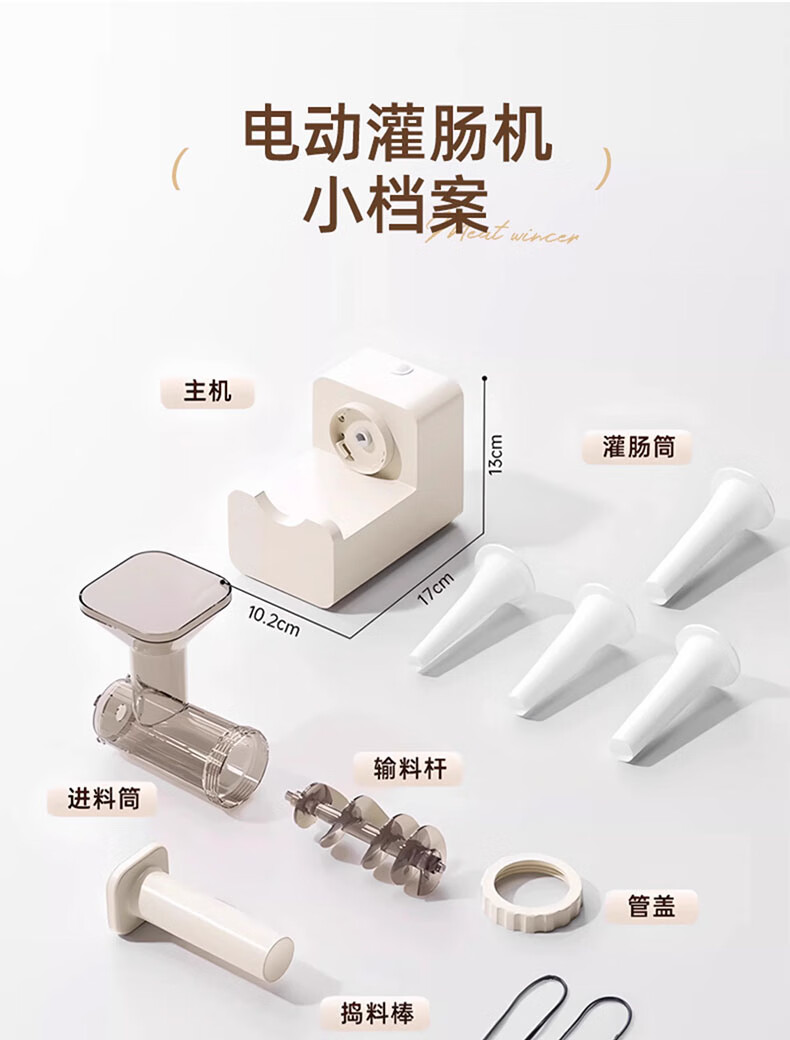 电动灌肠机
小档案
Meat wincer

主机

13cm

17cm

10.2cm

灌肠筒

输料杆

进料筒

管盖

捣料棒