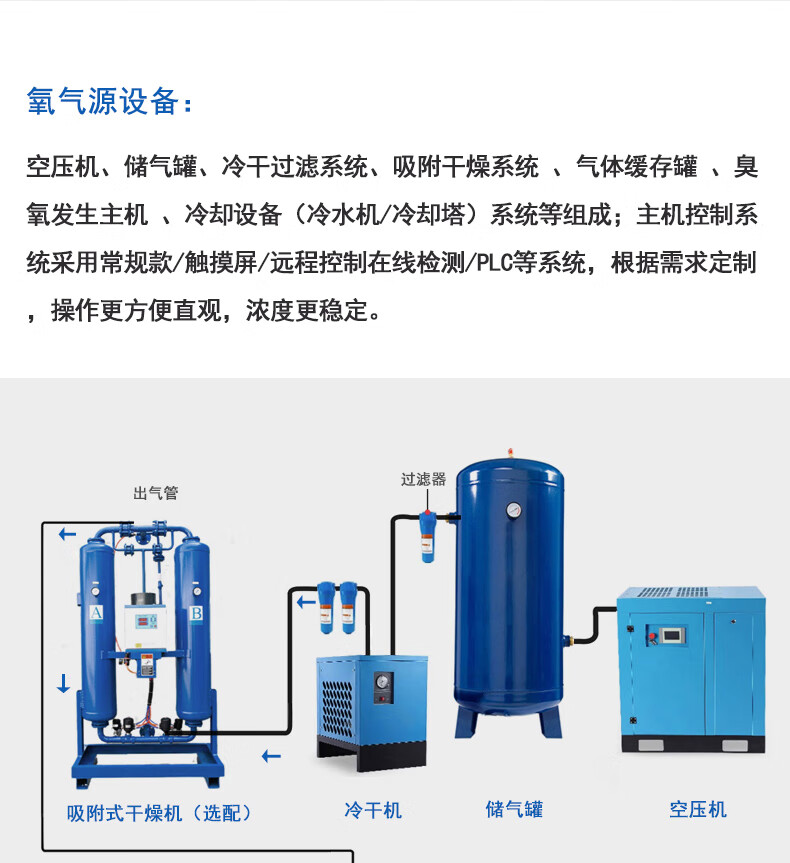 氧气源设备：

空压机、储气罐、冷干过滤系统、吸附干燥系统 、气体缓存罐 、臭氧发生主机 、冷却设备（冷水机/冷却塔）系统等组成；主机控制系统采用常规款/触摸屏/远程控制在线检测/PLC等系统，根据需求定制，操作更方便直观，浓度更稳定。

出气管

过滤器

A

B

吸附式干燥机（选配）

冷干机

储气罐

空压机