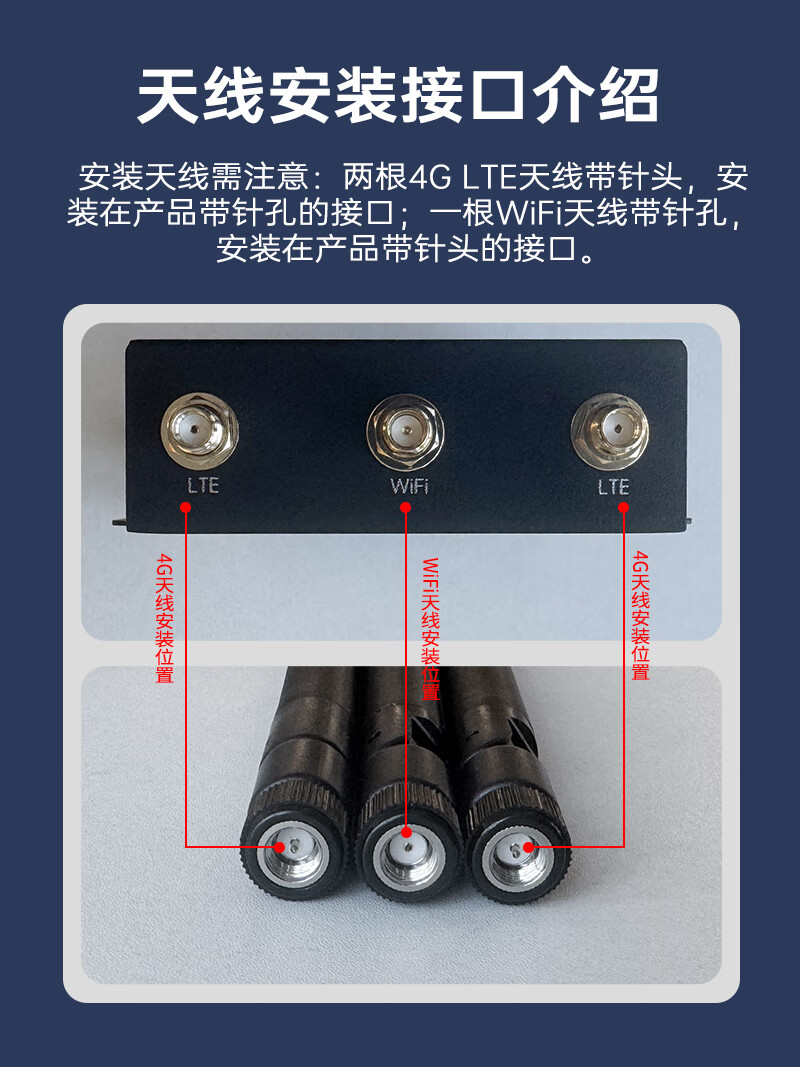 天线安装接口介绍

安装天线需注意：两根4G LTE天线带针头，安装在产品带针孔的接口；一根WiFi天线带针孔，安装在产品带针头的接口。

LTE

WiFi

LTE

4G天线安装位置

WiFi天线安装位置

4G天线安装位置