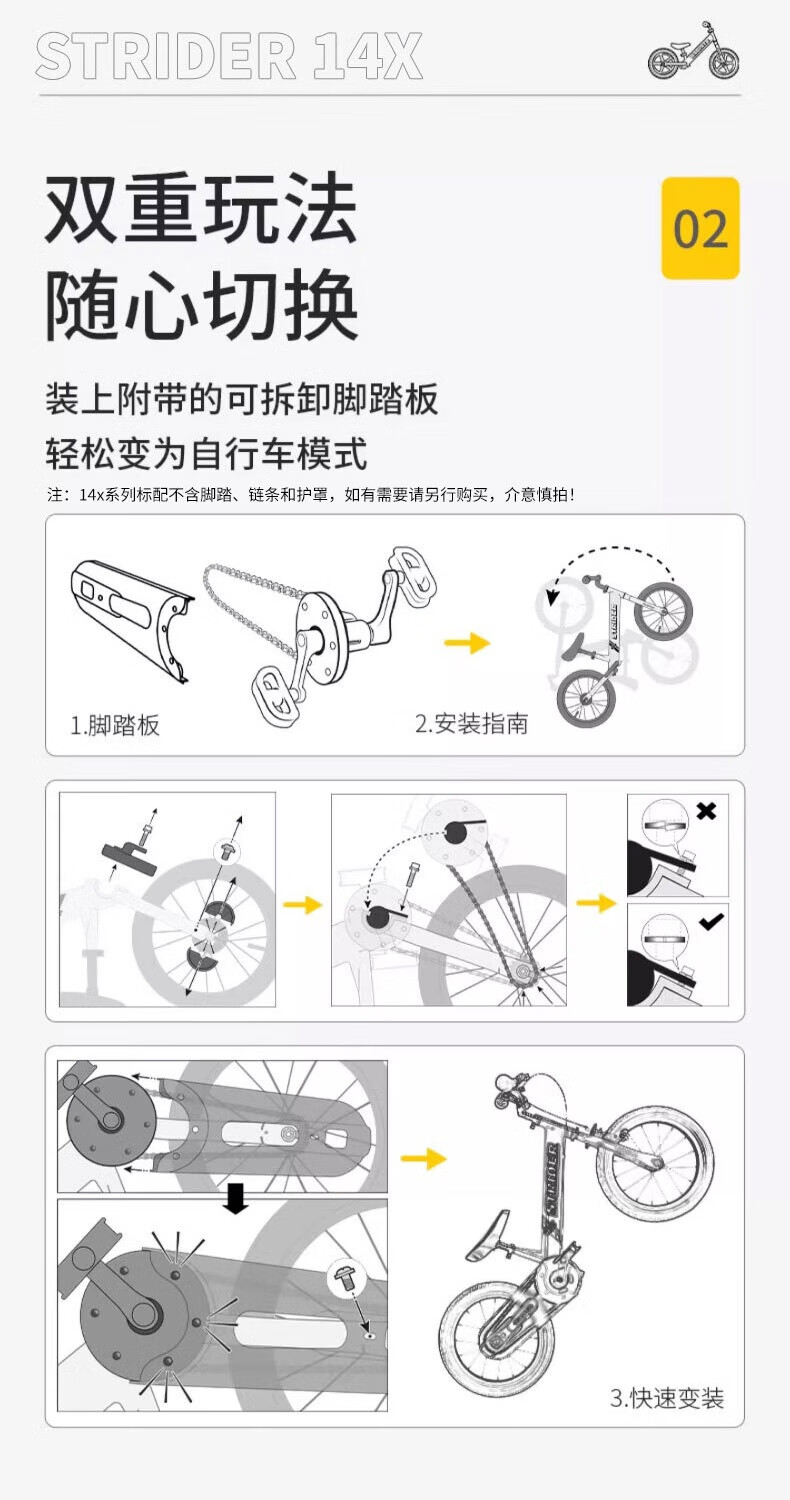 STRIDER 14X

双重玩法
随心切换

02

装上附带的可拆卸脚踏板
轻松变为自行车模式

注：14x系列标配不含脚踏、链条和护罩，如有需要请另行购买，介意慎拍！

1.脚踏板

2.安装指南

STRIDER

STRIDER

3.快速变装