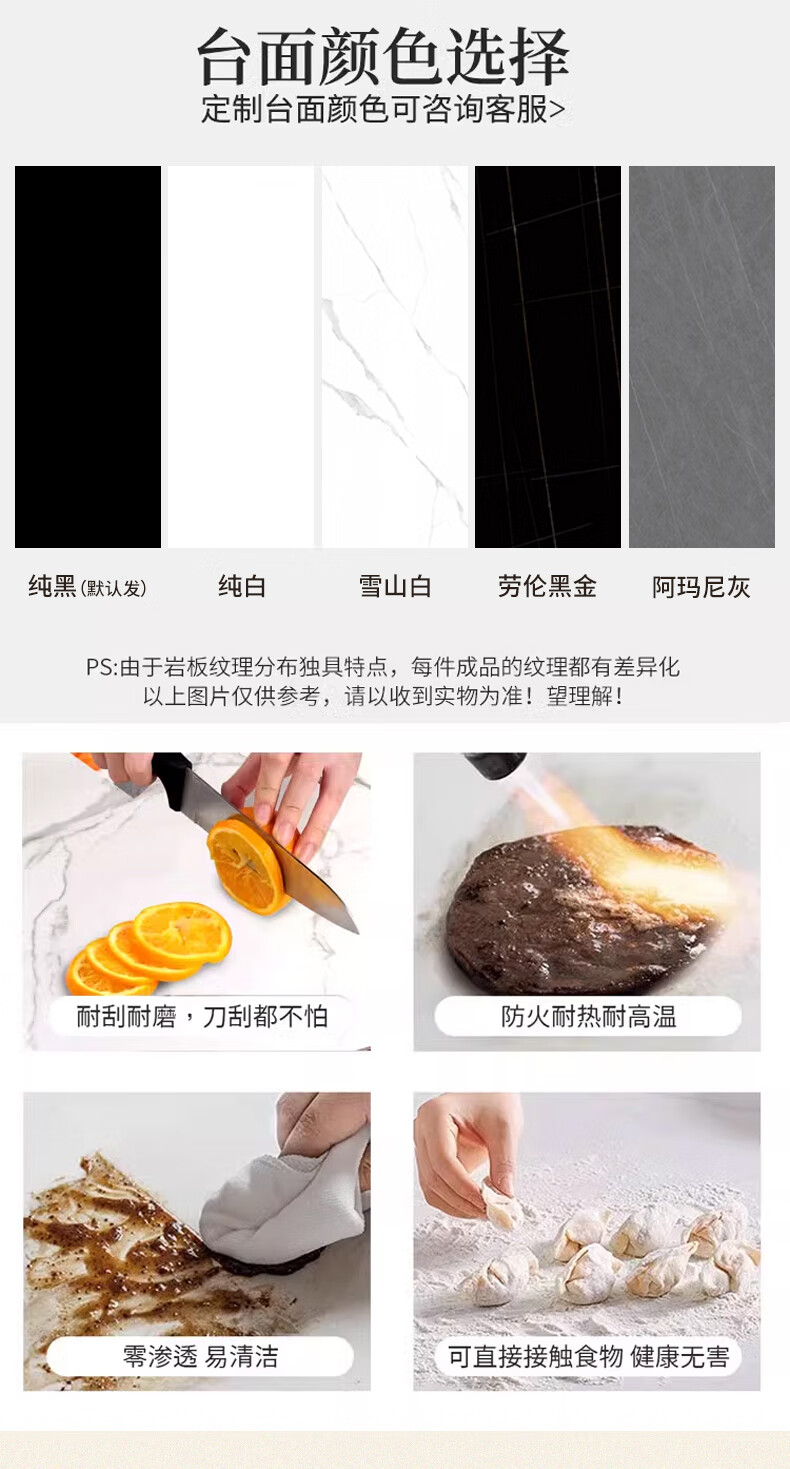 台面颜色选择
定制台面颜色可咨询客服>

纯黑(默认发)　纯白　雪山白　劳伦黑金　阿玛尼灰

PS:由于岩板纹理分布独具特点，每件成品的纹理都有差异化
以上图片仅供参考，请以收到实物为准！望理解！

耐刮耐磨，刀刮都不怕

防火耐热耐高温

零渗透 易清洁

可直接接触食物 健康无害