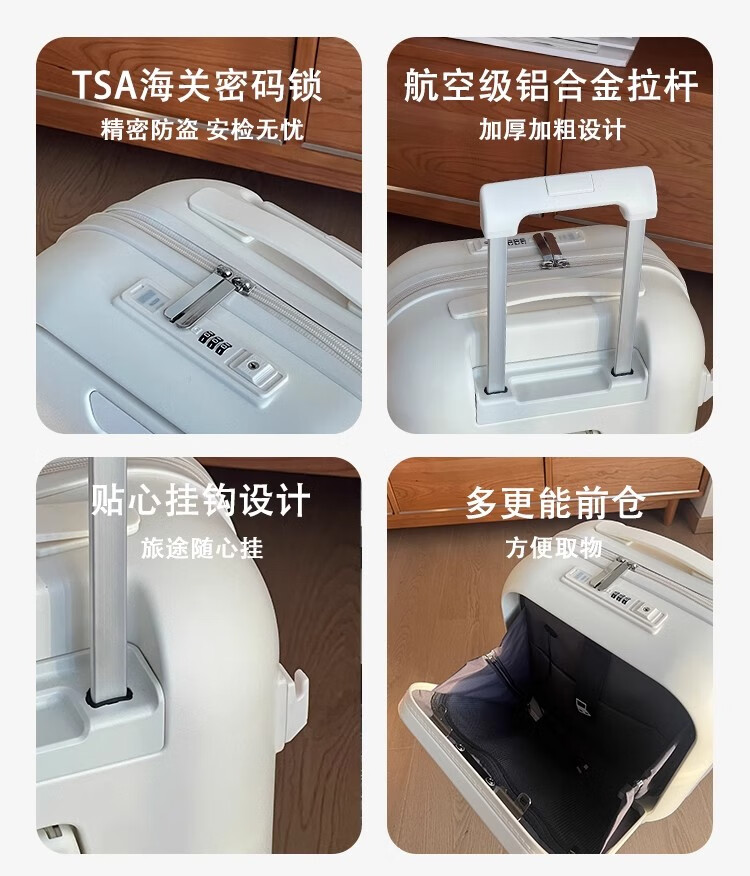 TSA海关密码锁
精密防盗 安检无忧

航空级铝合金拉杆
加厚加粗设计

贴心挂钩设计
旅途随心挂

多更能前仓
方便取物