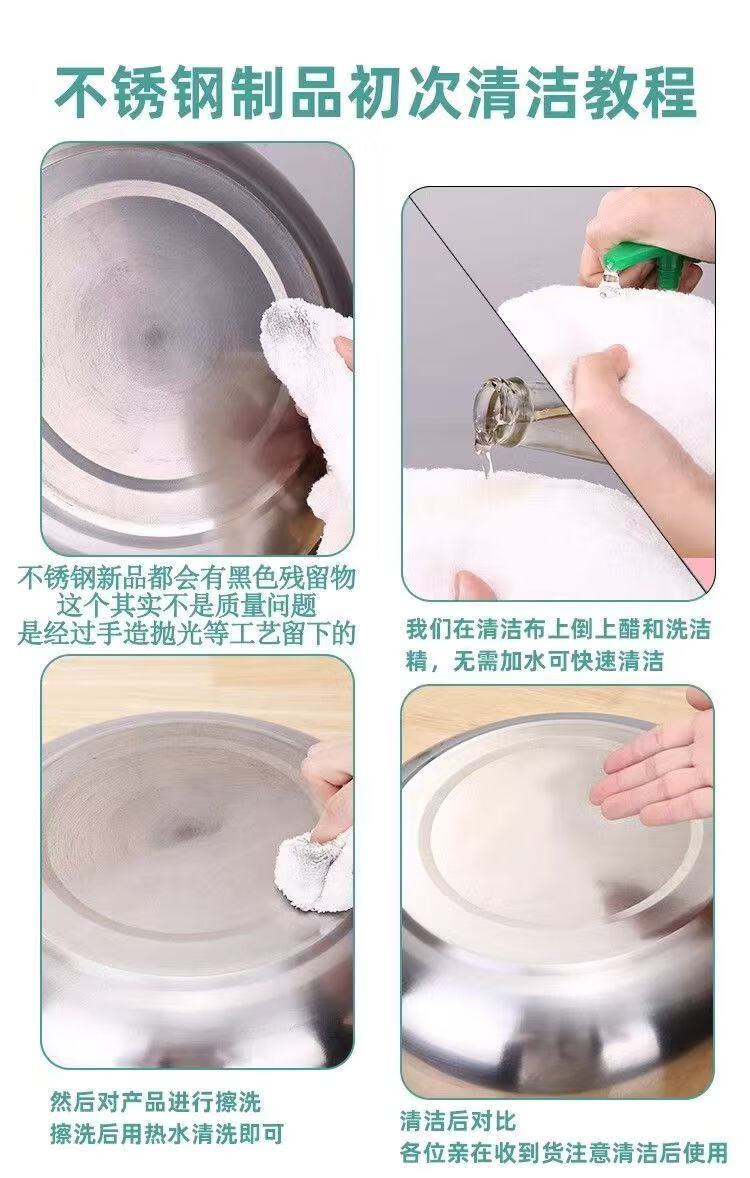 不锈钢制品初次清洁教程

不锈钢新品都会有黑色残留物
这个其实不是质量问题
是经过手造抛光等工艺留下的

我们在清洁布上倒上醋和洗洁精，无需加水可快速清洁

然后对产品进行擦洗
擦洗后用热水清洗即可

清洁后对比
各位亲在收到货注意清洁后使用