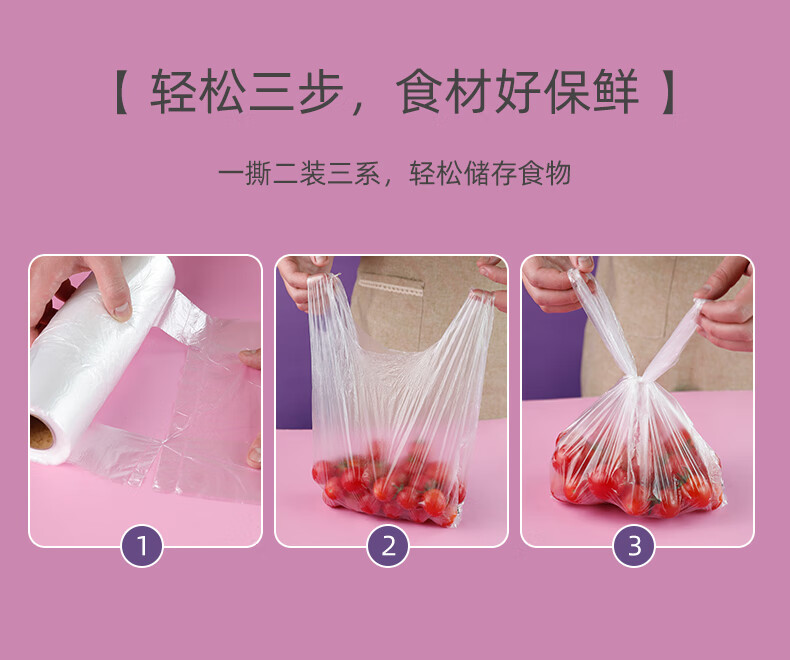 【 轻松三步，食材好保鲜 】

一撕二装三系，轻松储存食物

1

2

3