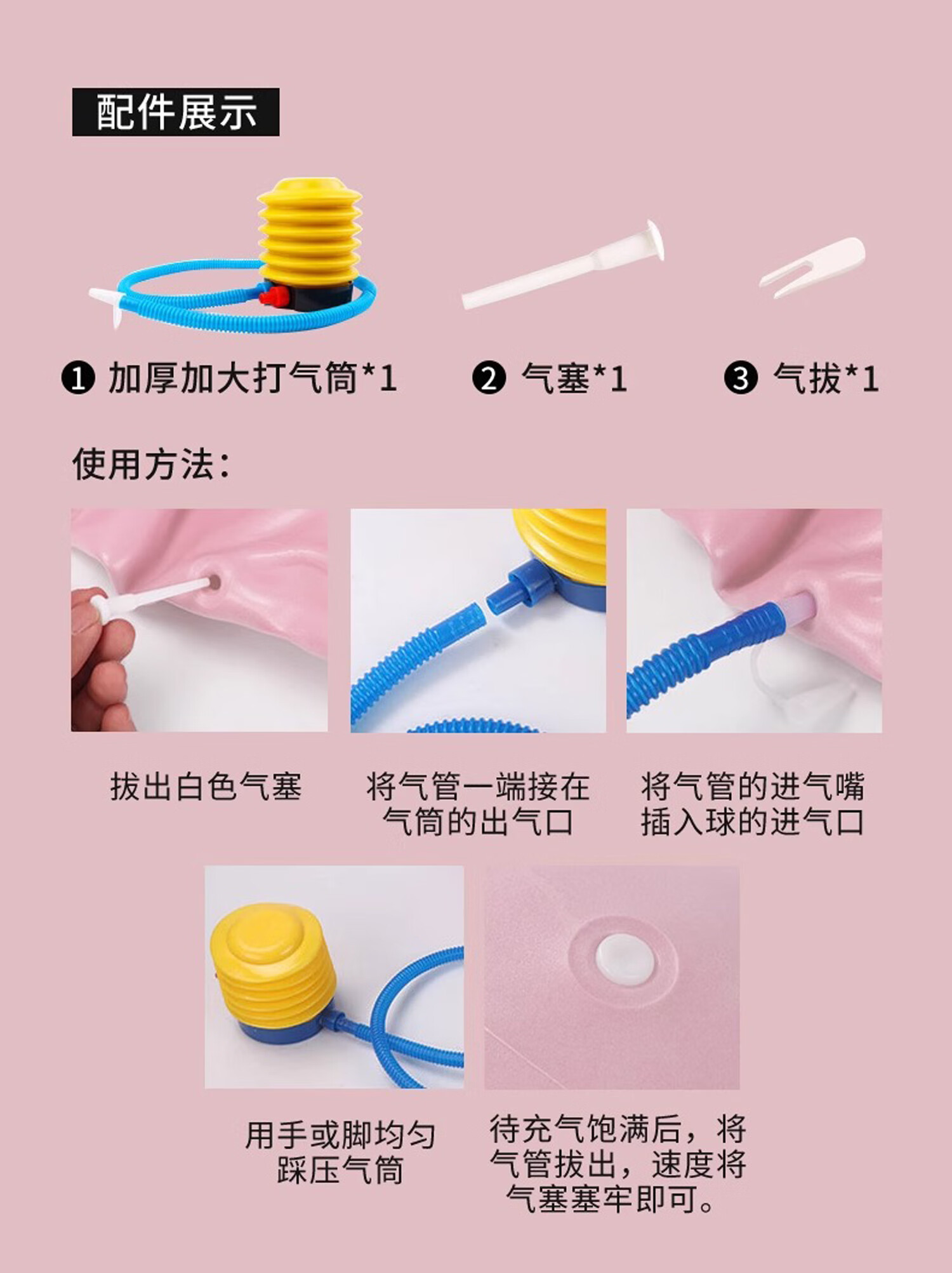 配件展示

❶ 加厚加大打气筒*1

❷ 气塞*1

❸ 气拔*1

使用方法：

拔出白色气塞

将气管一端接在气筒的出气口

将气管的进气嘴插入球的进气口

用手或脚均匀踩压气筒

待充气饱满后，将气管拔出，速度将气塞塞牢即可。