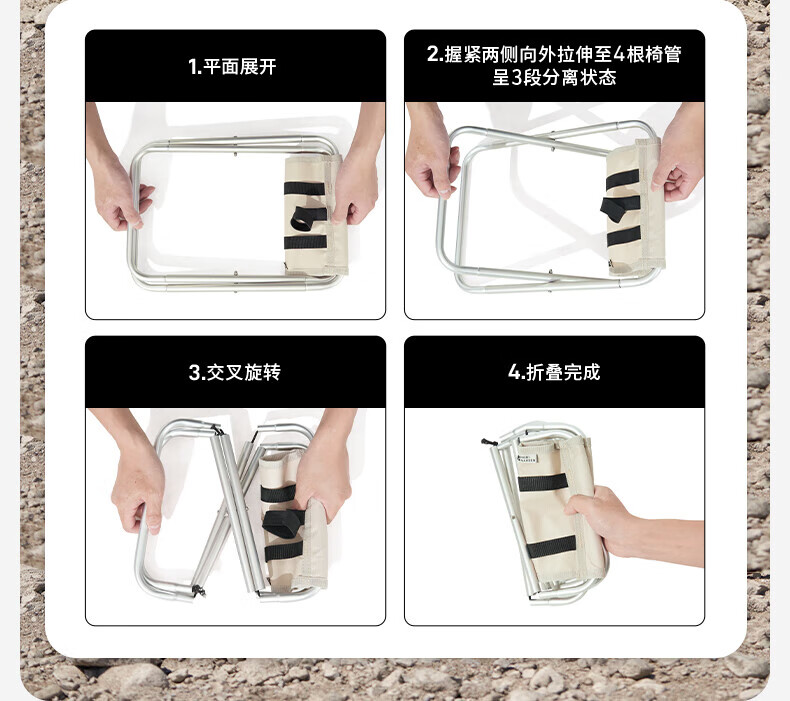 1.平面展开

2.握紧两侧向外拉伸至4根椅管呈3段分离状态

3.交叉旋转

4.折叠完成