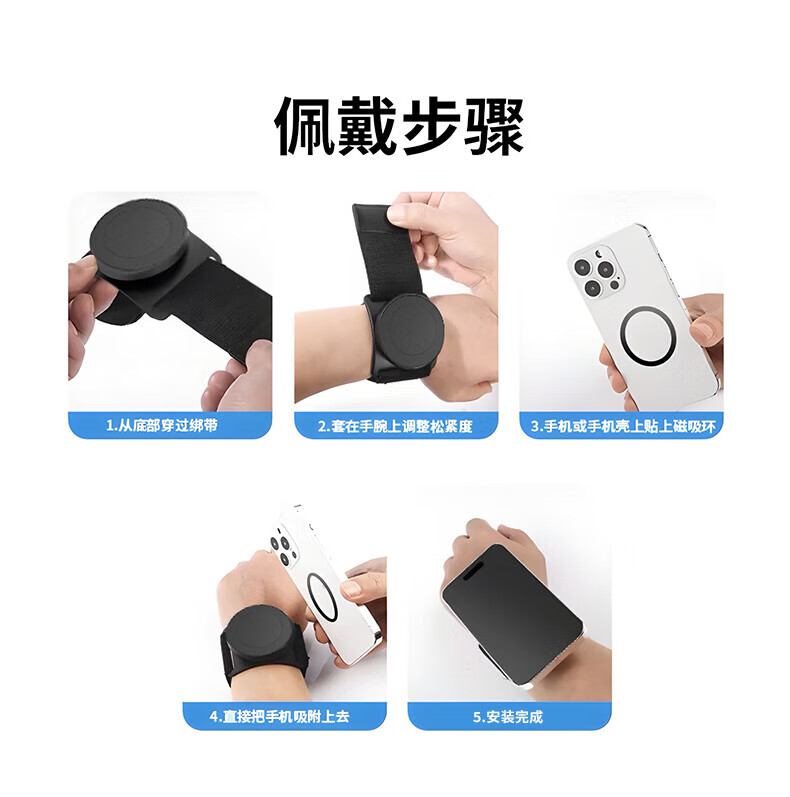 佩戴步骤

1.从底部穿过绑带

2.套在手腕上调整松紧度

3.手机或手机壳上贴上磁吸环

4.直接把手机吸附上去

5.安装完成