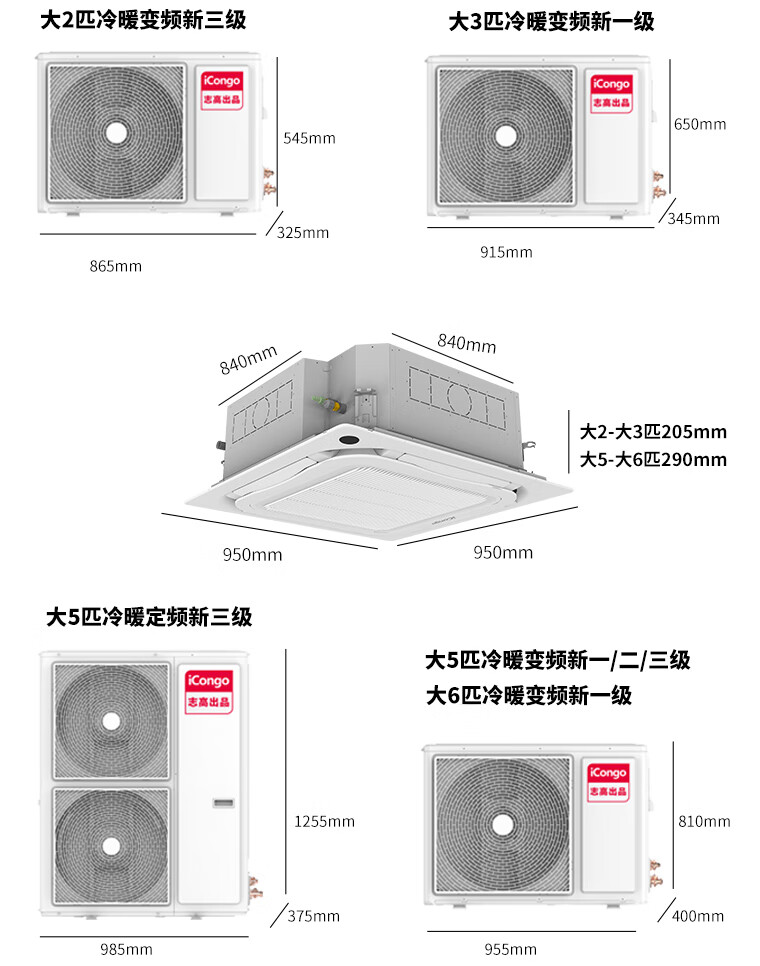 大2匹冷暖变频新三级

iCongo
志高出品

545mm

325mm

865mm

大3匹冷暖变频新一级

iCongo
志高出品

650mm

345mm

915mm

840mm

840mm

大2-大3匹205mm
大5-大6匹290mm

950mm

950mm

大5匹冷暖定频新三级

iCongo
志高出品

1255mm

375mm

985mm

大5匹冷暖变频新一/二/三级
大6匹冷暖变频新一级

iCongo
志高出品

810mm

400mm

955mm