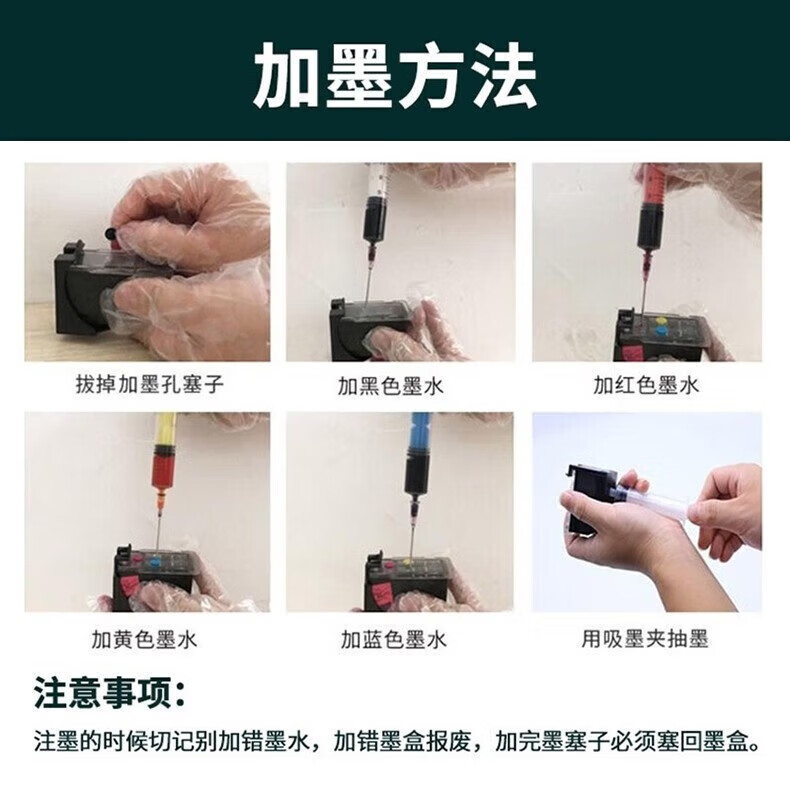 加墨方法

拔掉加墨孔塞子

加黑色墨水

加红色墨水

加黄色墨水

加蓝色墨水

用吸墨夹抽墨

注意事项:

注墨的时候切记别加错墨水，加错墨盒报废，加完墨塞子必须塞回墨盒。